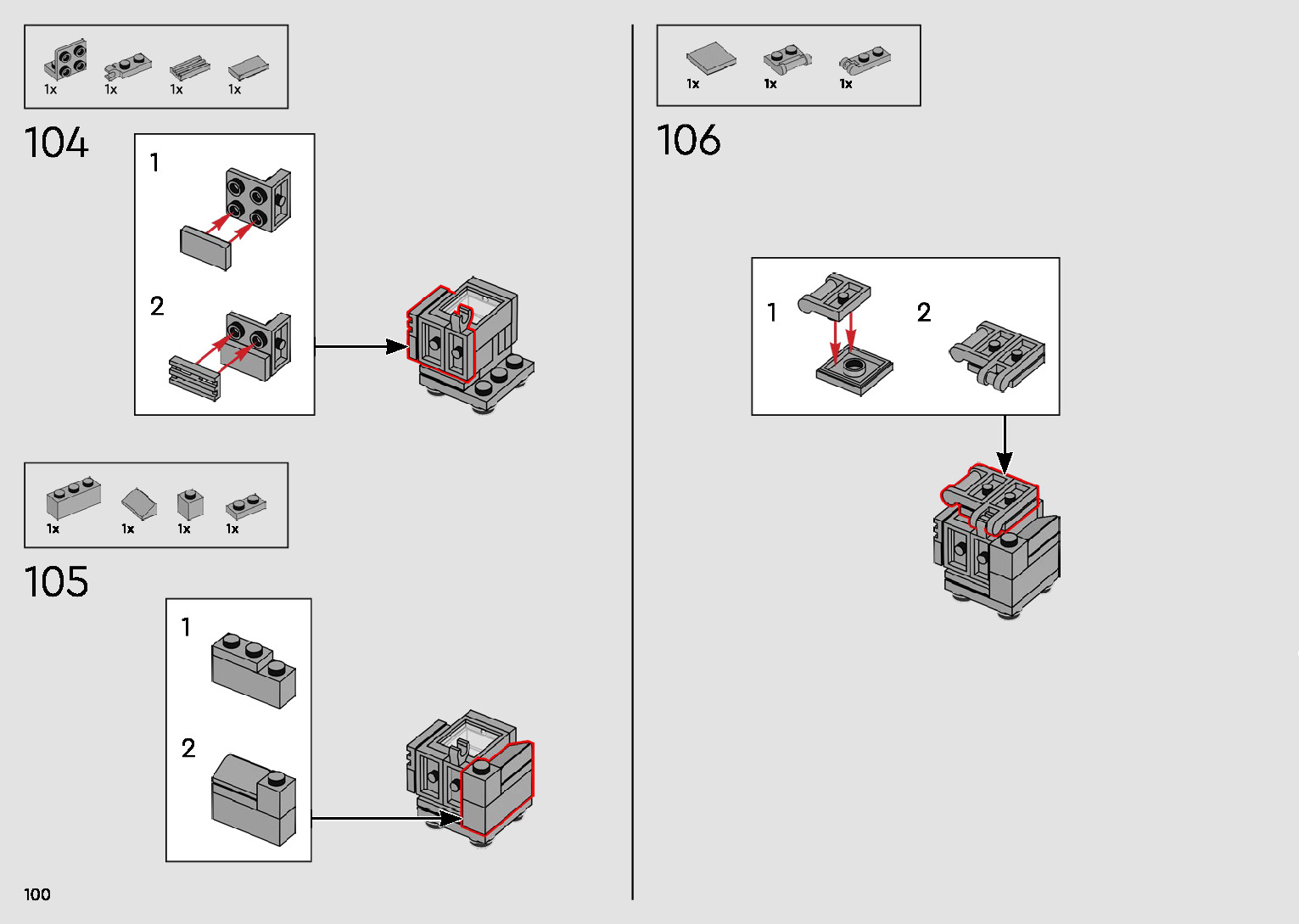 1x 1x 1x 1x

104

1

2

1x 1x 1x 1x

105

1

2

100

1x 1x 1x

106

1

2