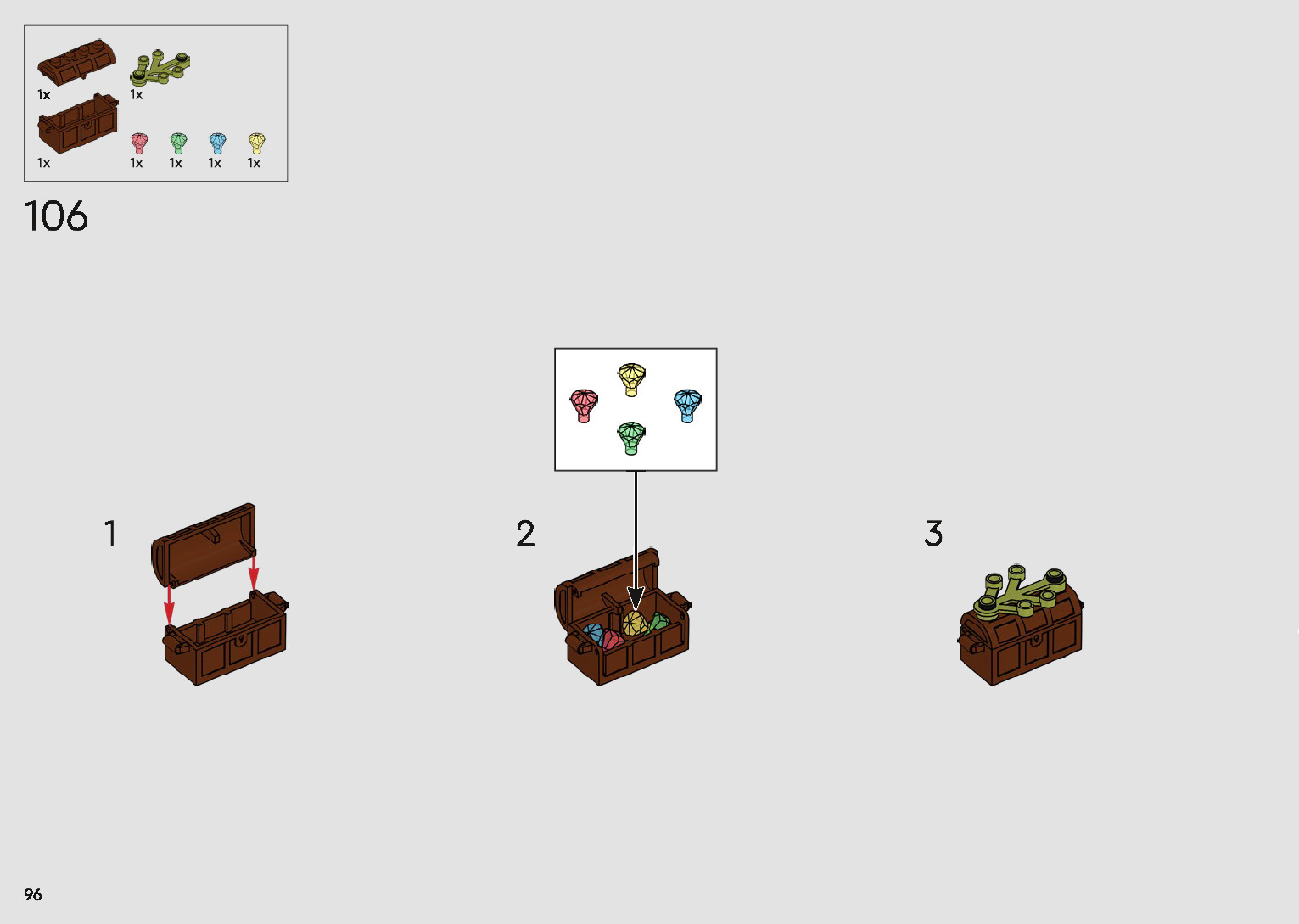 1x 1x
1x 1x 1x 1x 1x

106

1

2

3

96