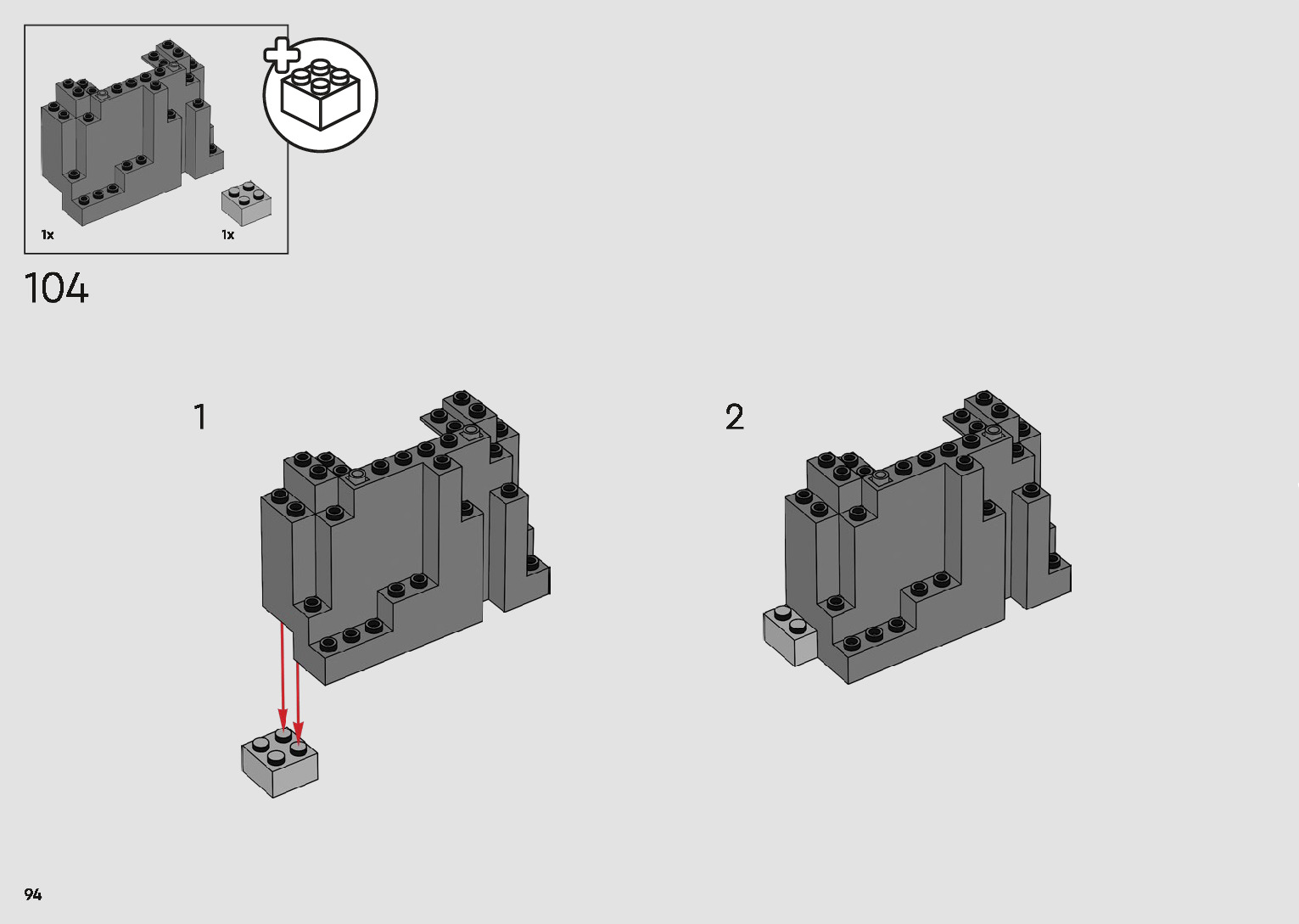 1x
1x

104

1

2

94