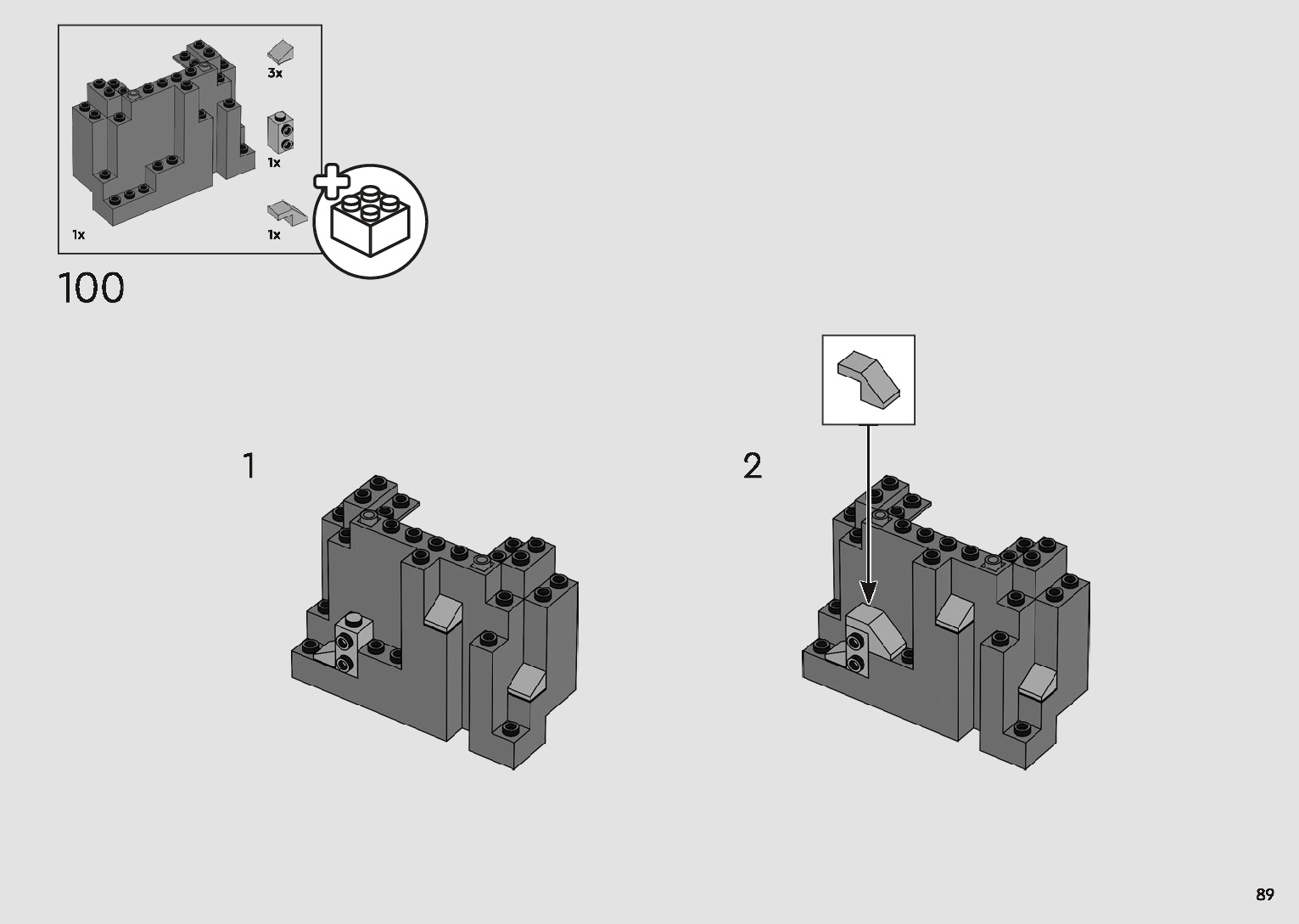 3x

1x

1x

1x

100

1

2

89