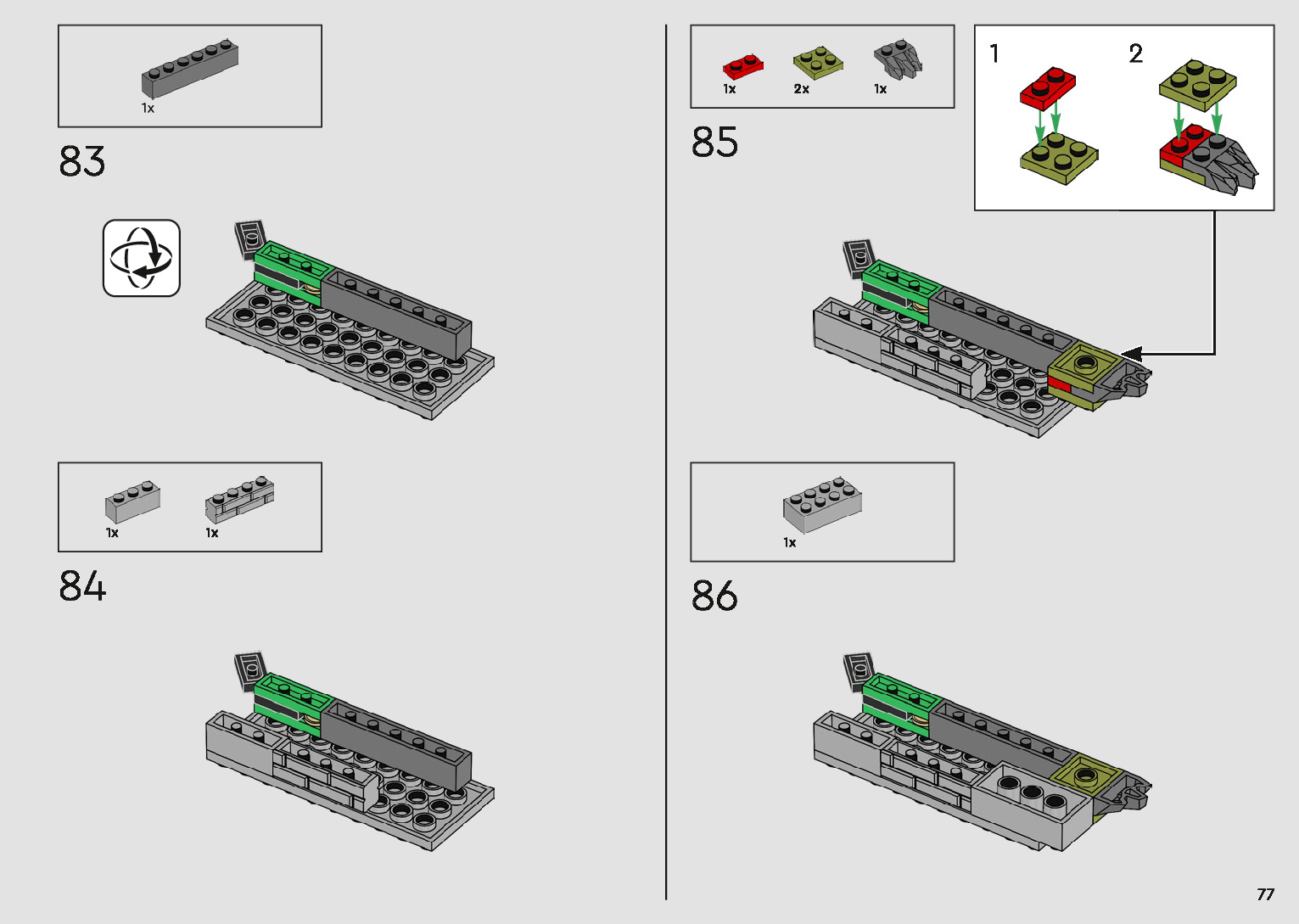 1x

83

1x
1x

84

1x
2x
1x

85

1
2

1x

86

77