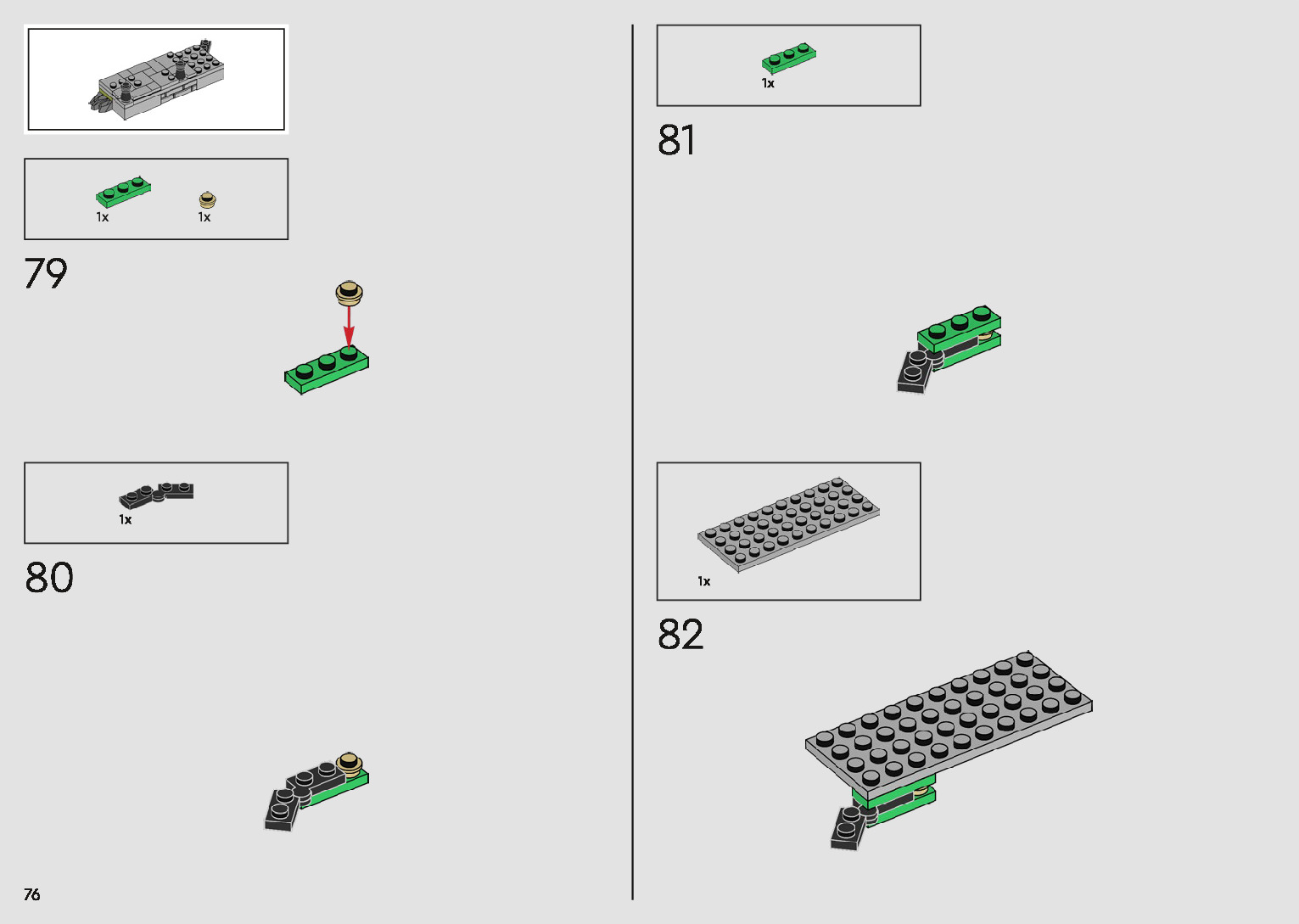 1x 1x

79

1x

80

76

1x

81

1x

82