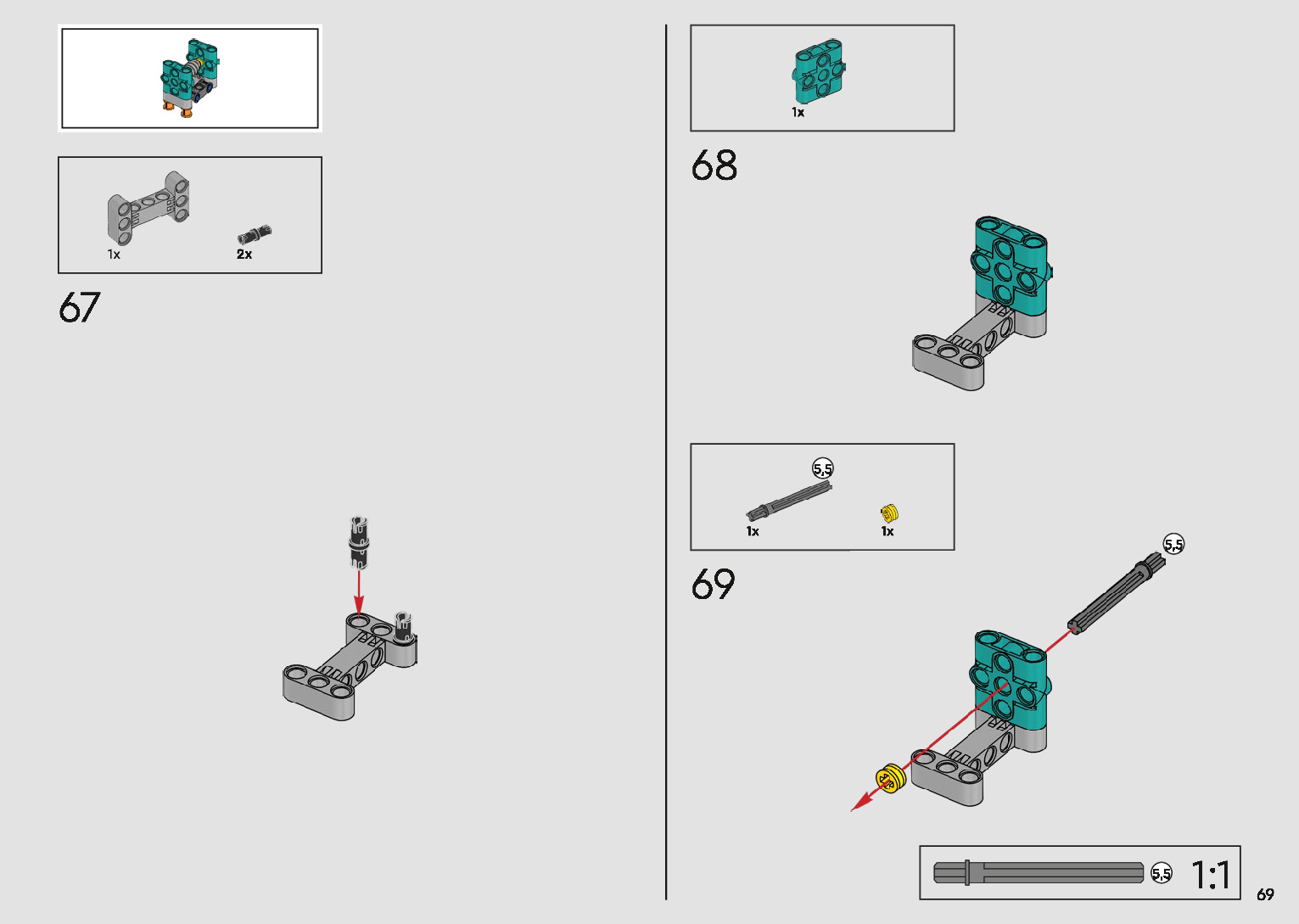 1x

2x

67

1x

68

5,5

1x

1x

69

5,5

5,5

1:1

69