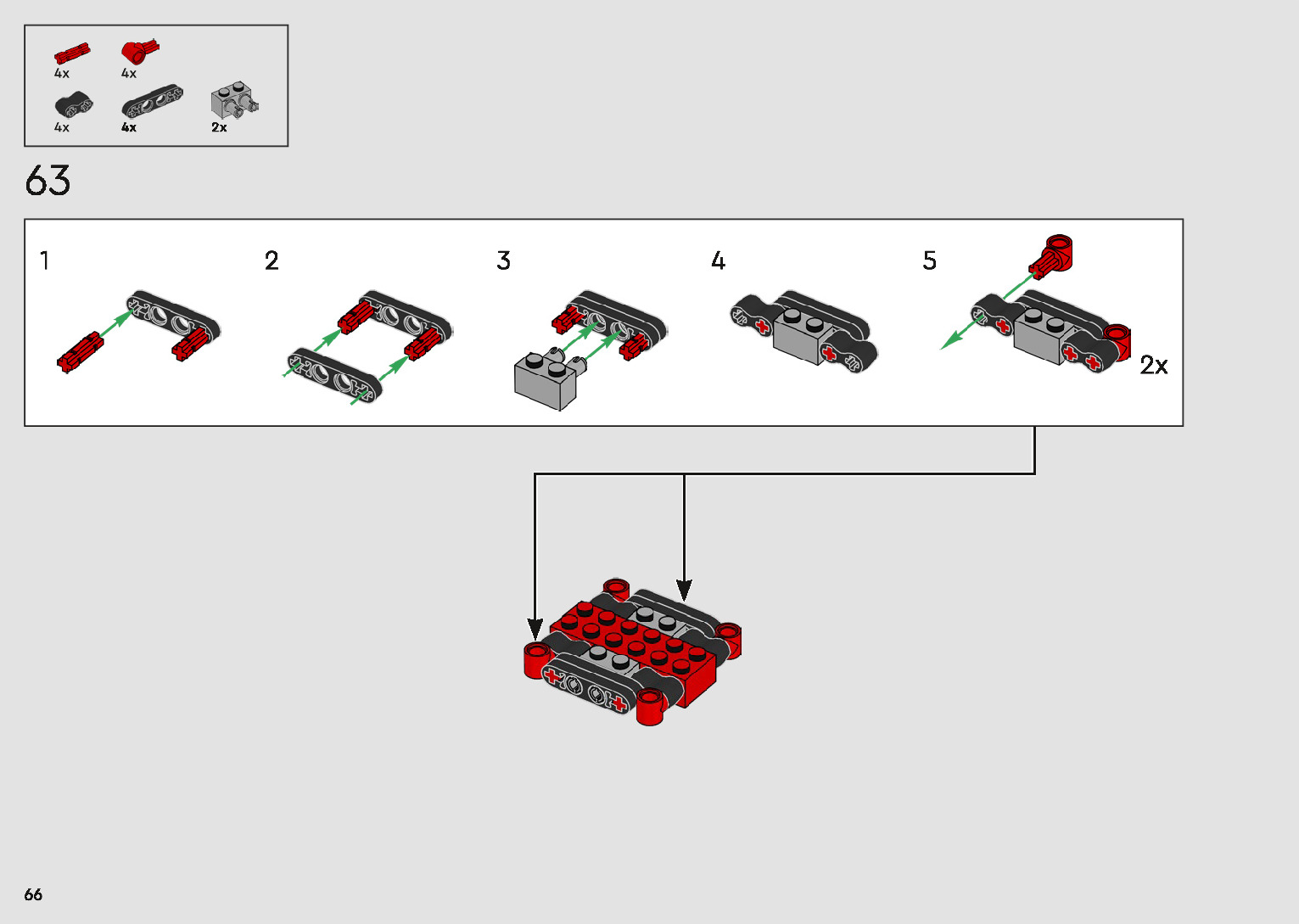 4x
4x
4x
4x
2x

63

1
2
3
4
5
2x

66