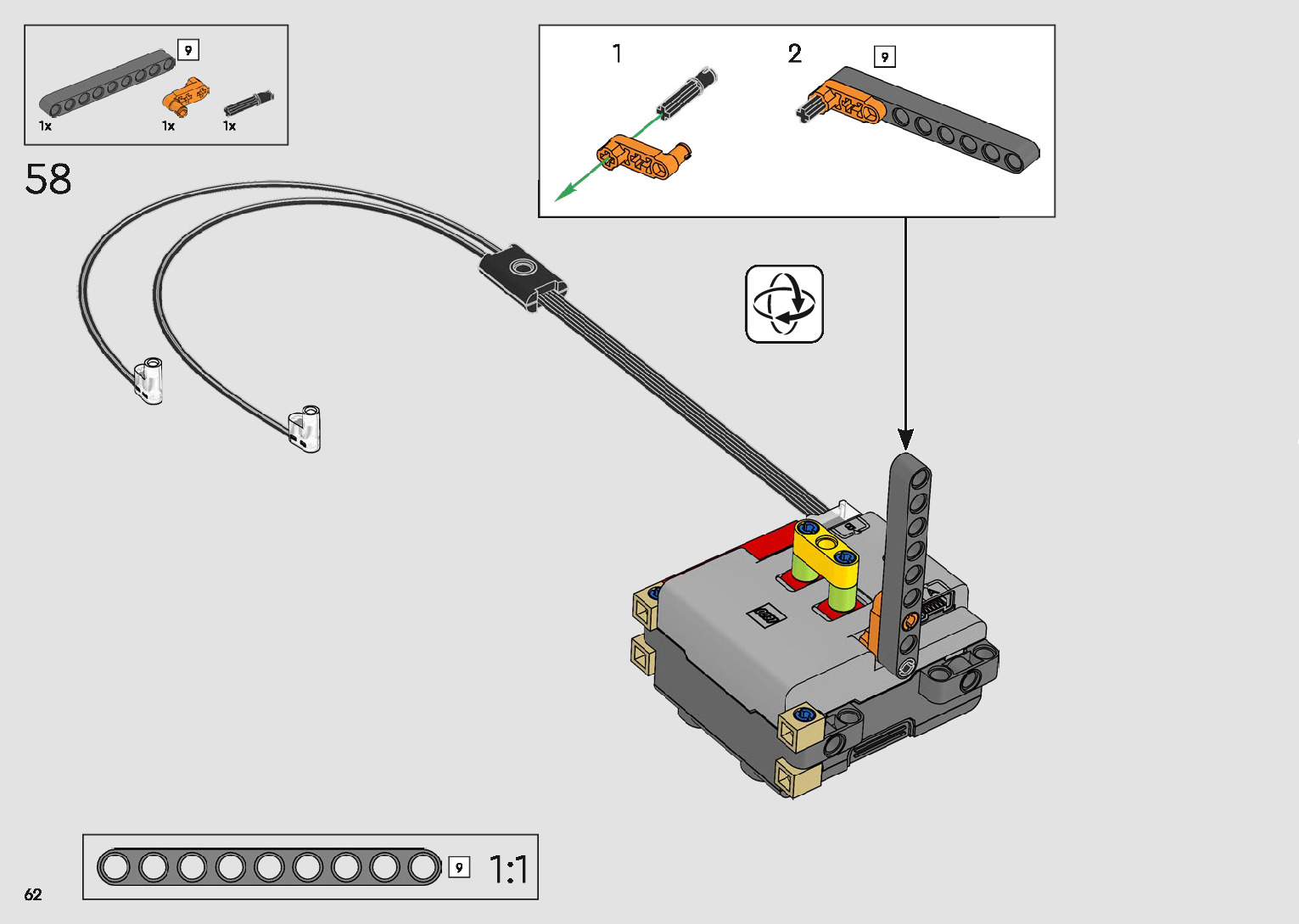 9
1x
1x
1x

58

1
2
9

9
1:1

62