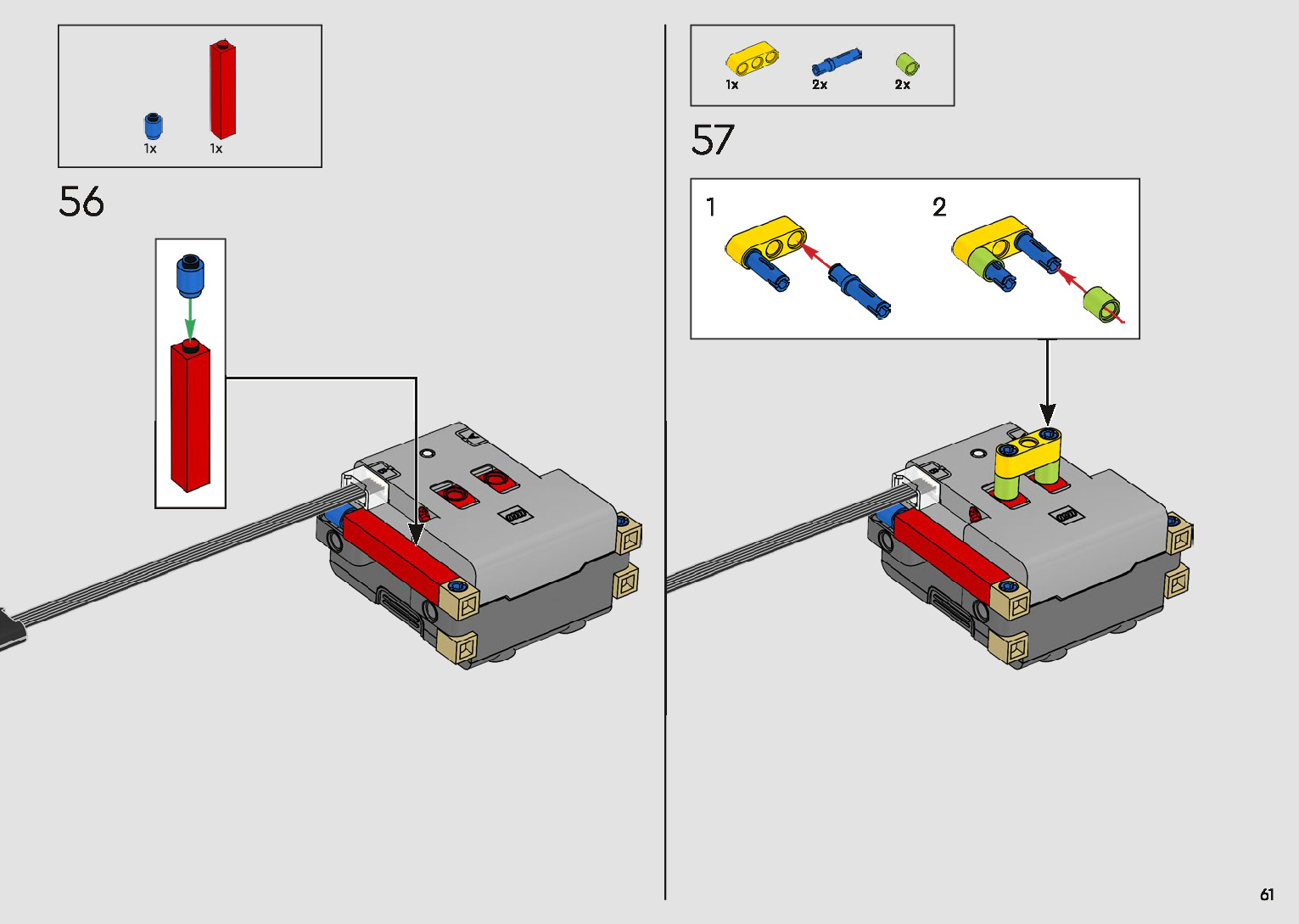 1x 1x

56

1x 2x 2x

57

1

2

61