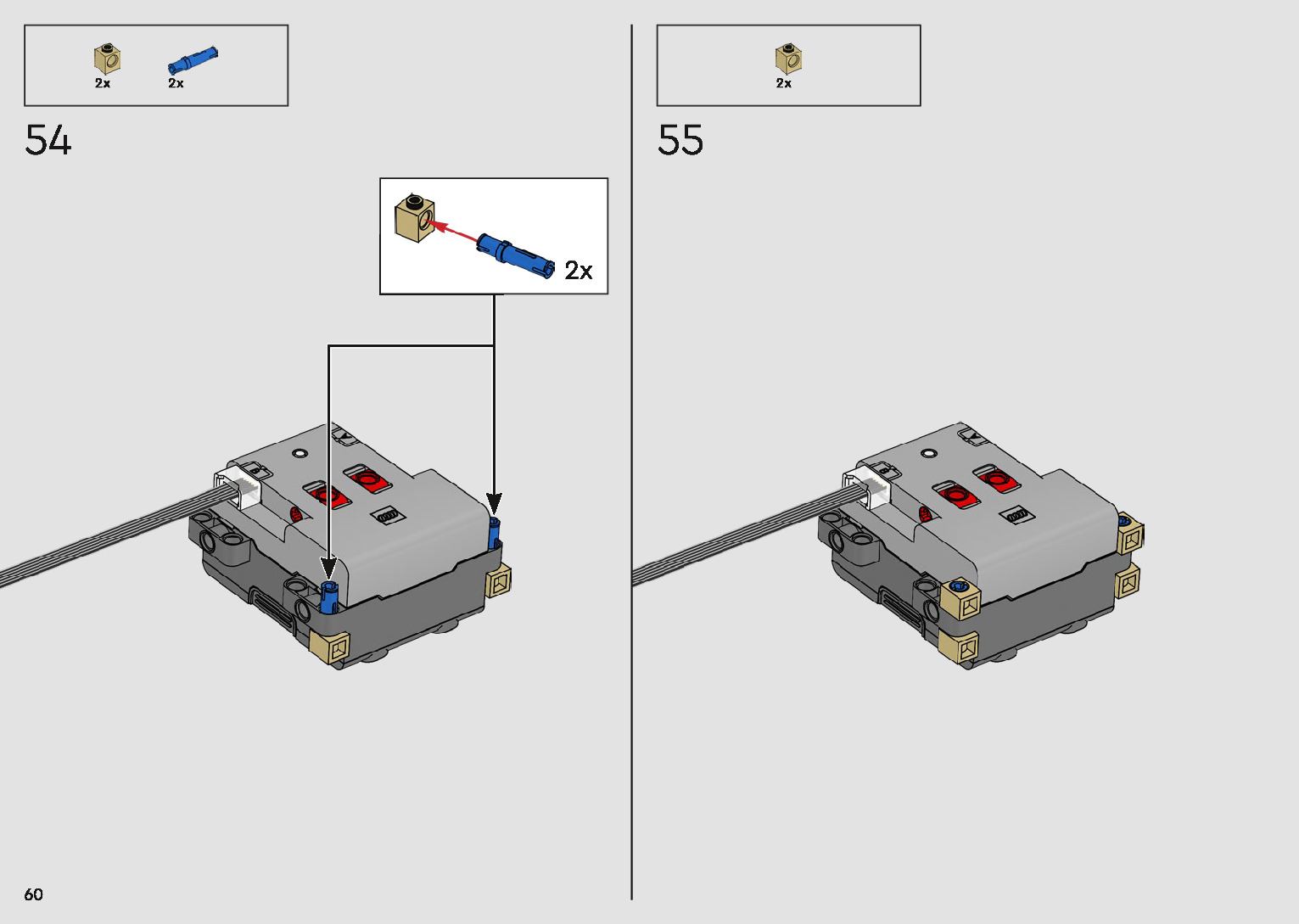 2x 2x

54

2x

2x

55

60