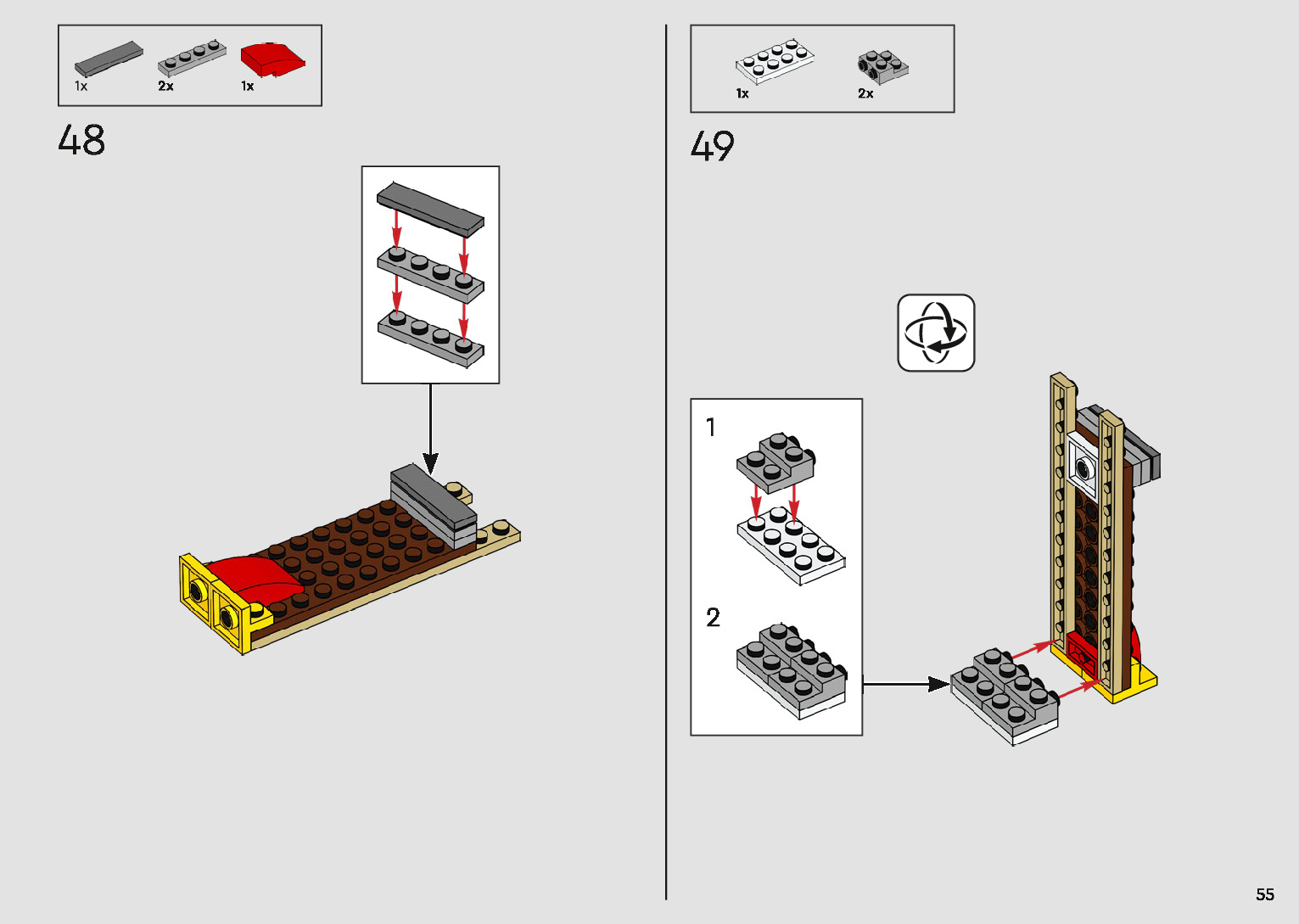 1x 2x 1x

48

1x 2x

49

1

2

55