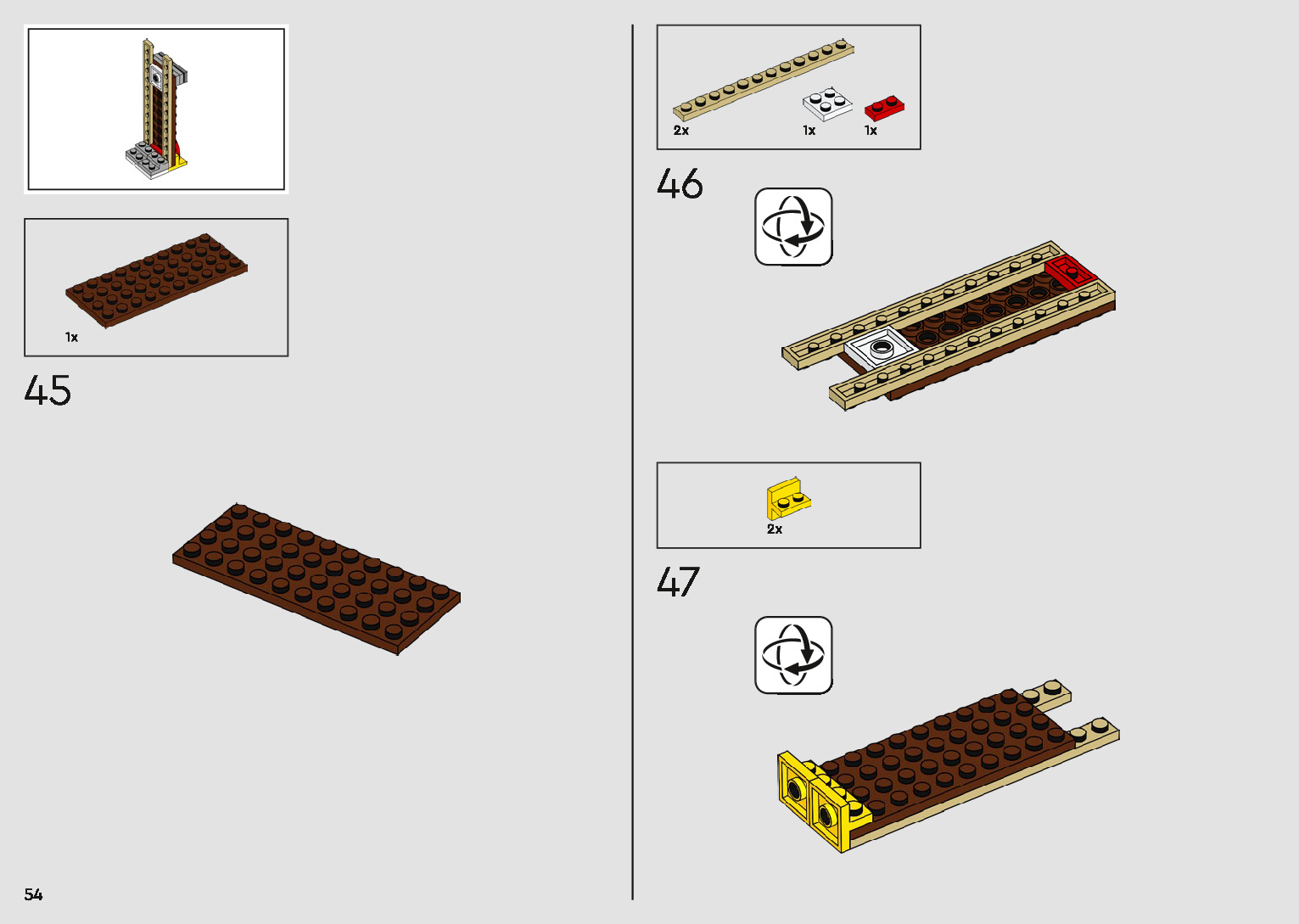 1x

45

2x

1x

1x

46

2x

47

54