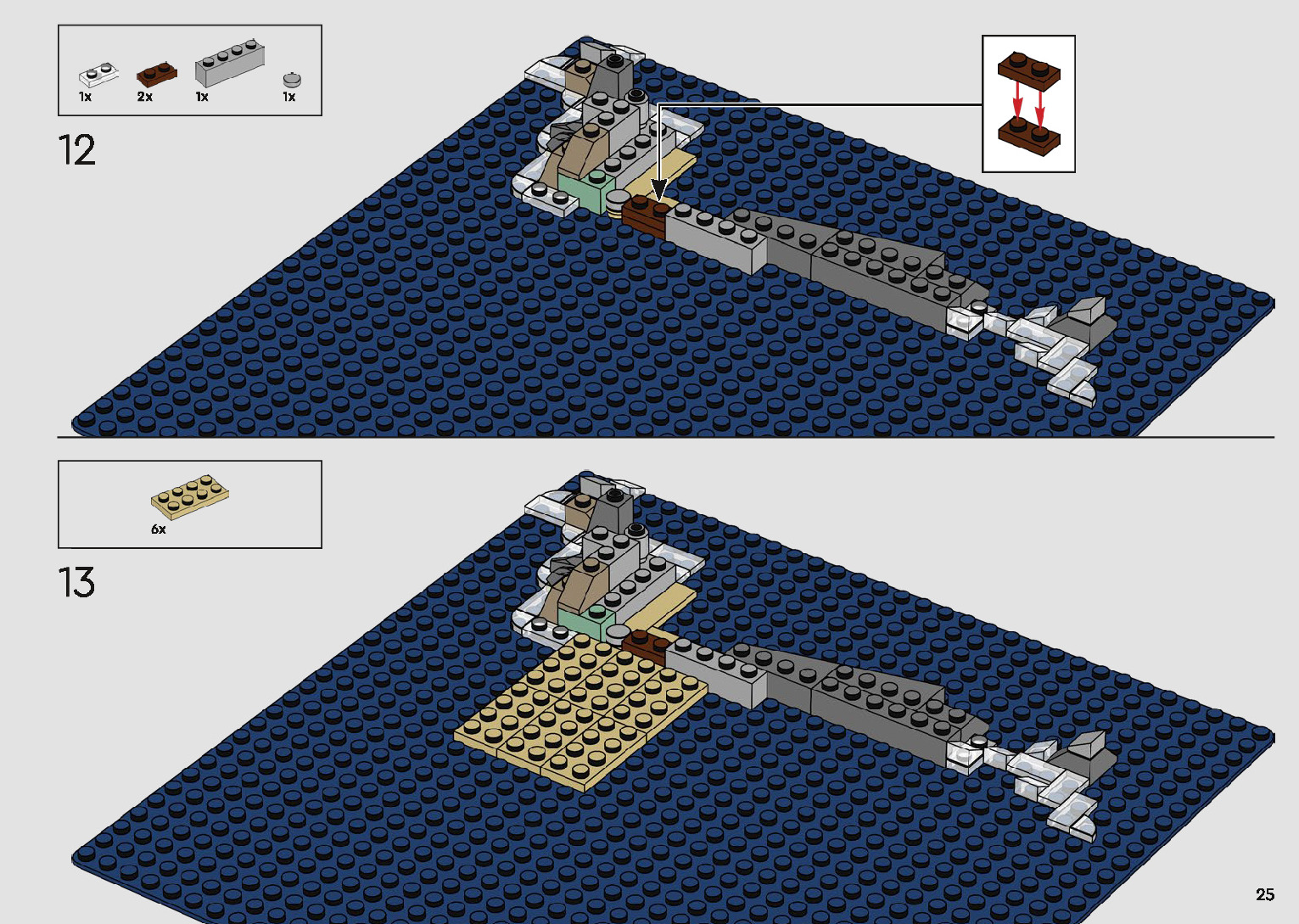 1x 2x 1x 1x

12

6x

13

25