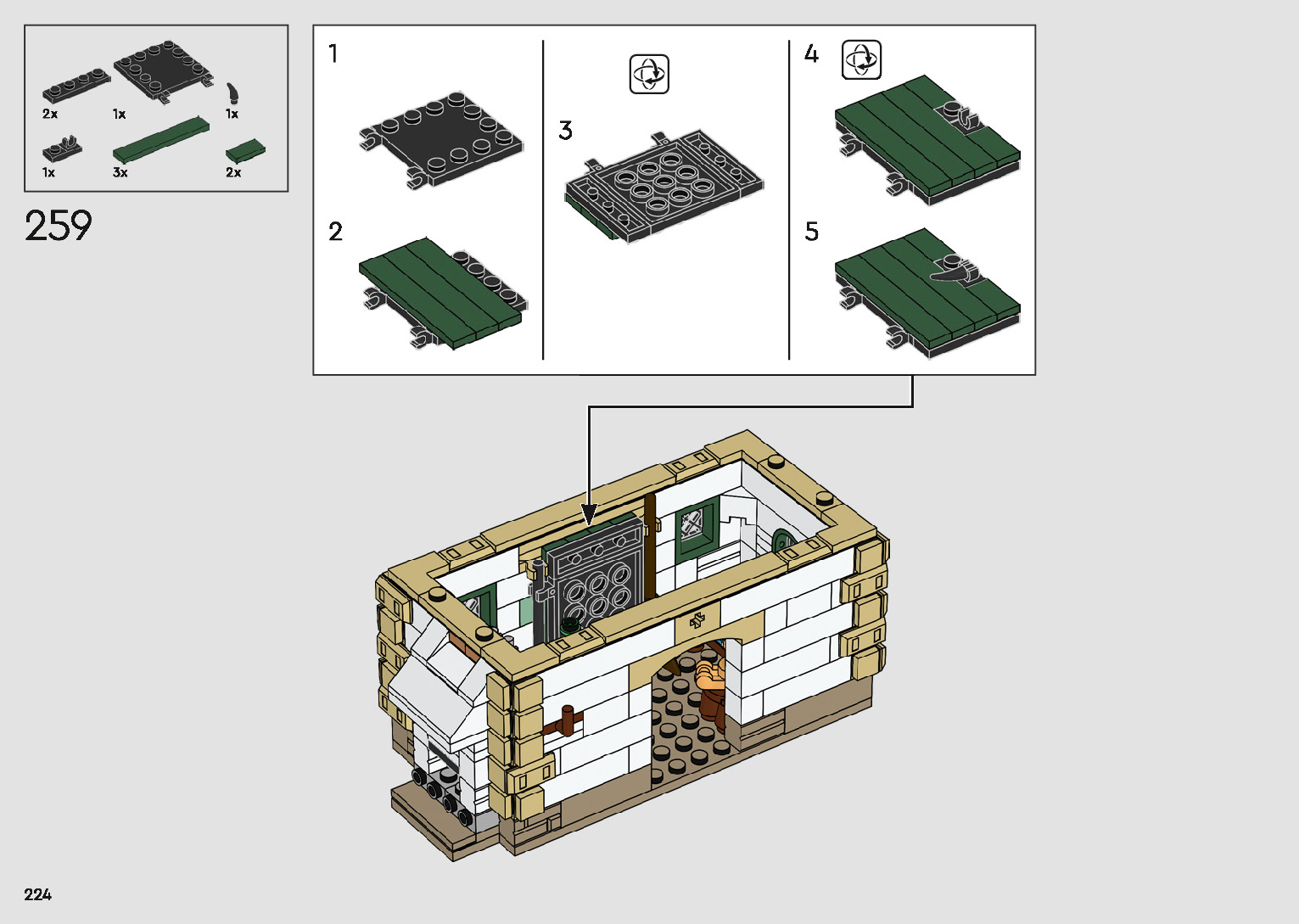 2x
1x
1x
1x
3x
2x

259

1

2

3

4

5

224