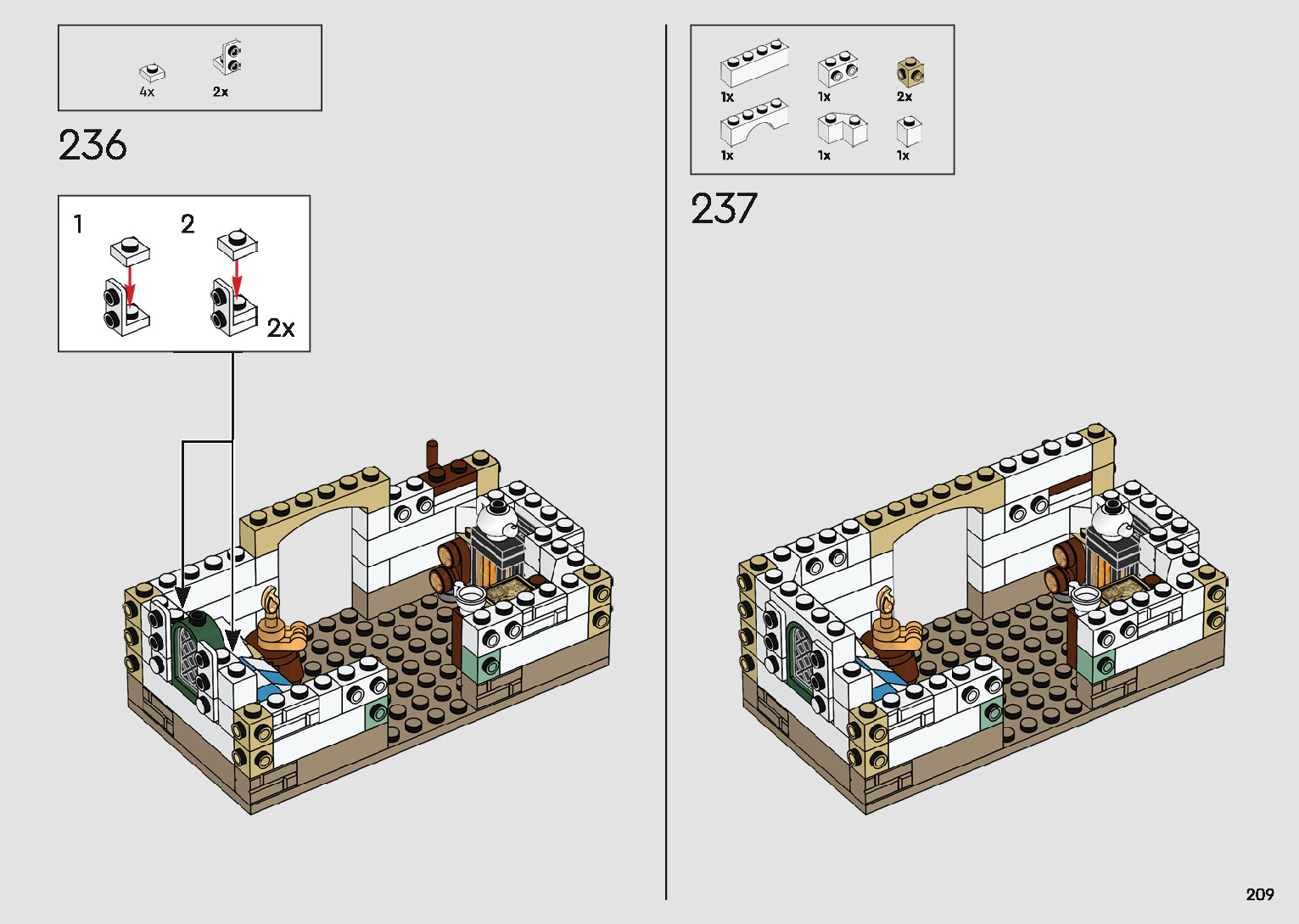 4x 2x

236

1 2

2x

1x 1x 2x

1x 1x 1x

237

209