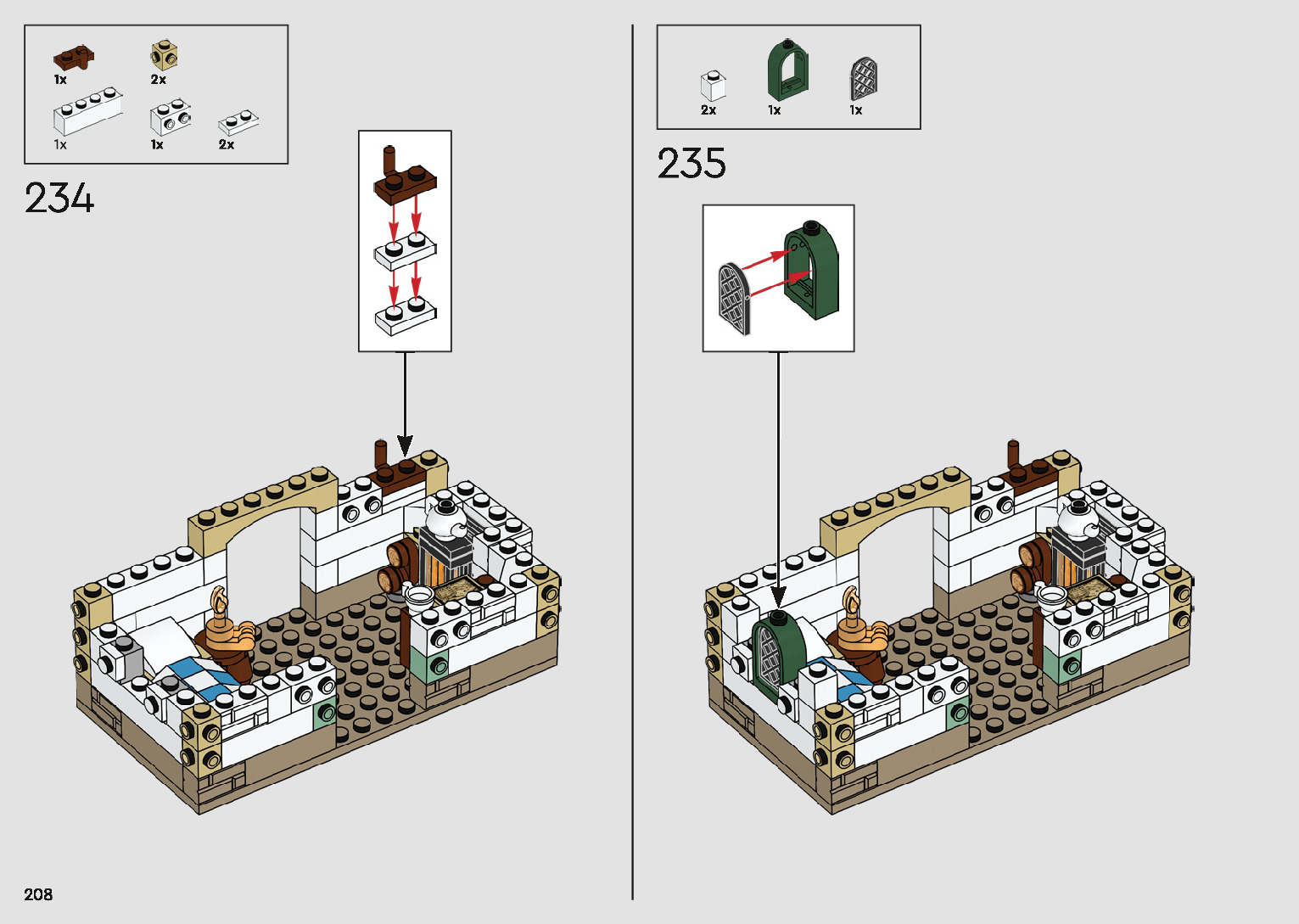 1x 2x
1x 1x 2x

234

2x 1x 1x

235

208