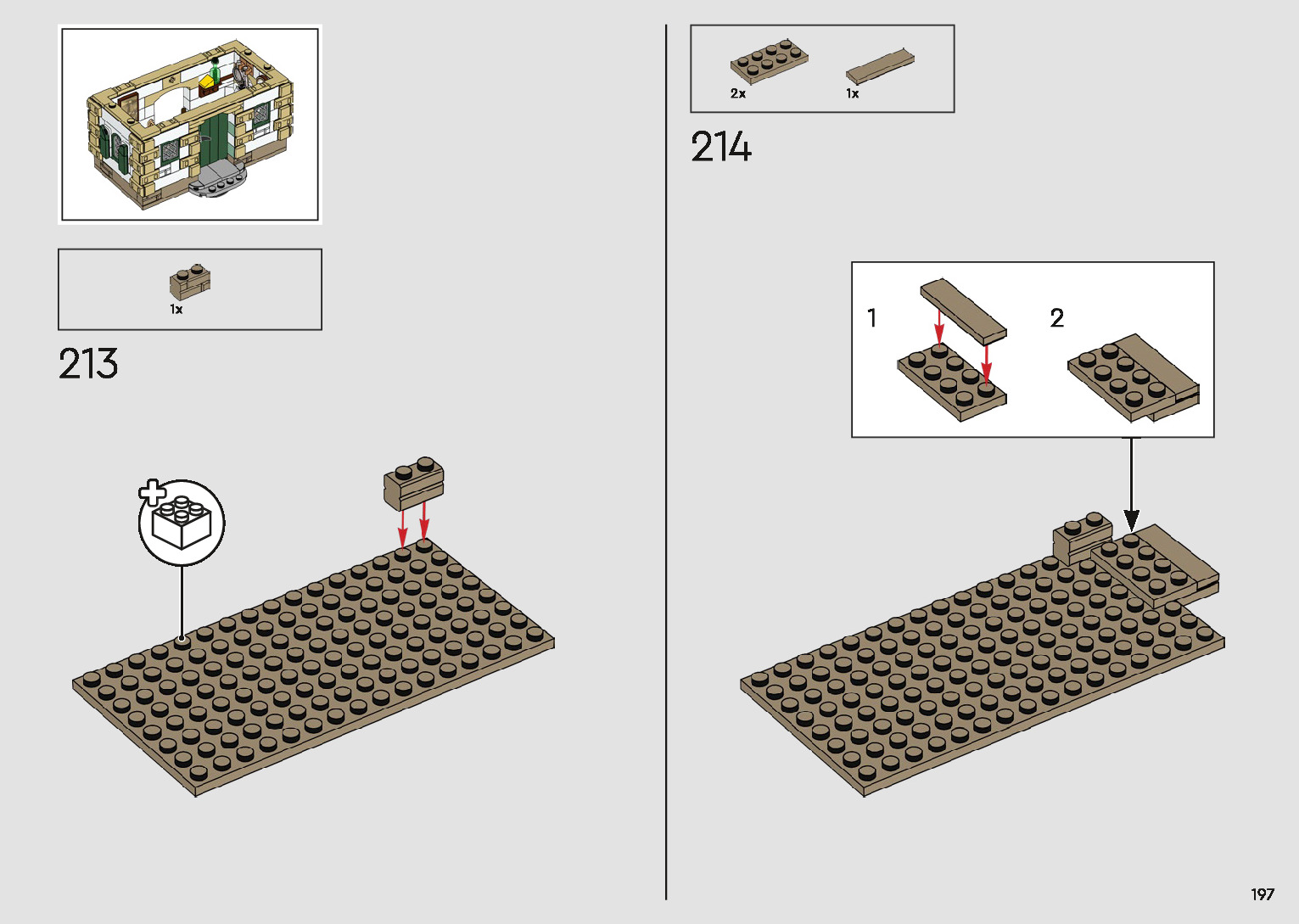 1x

213

2x

1x

214

1

2

197