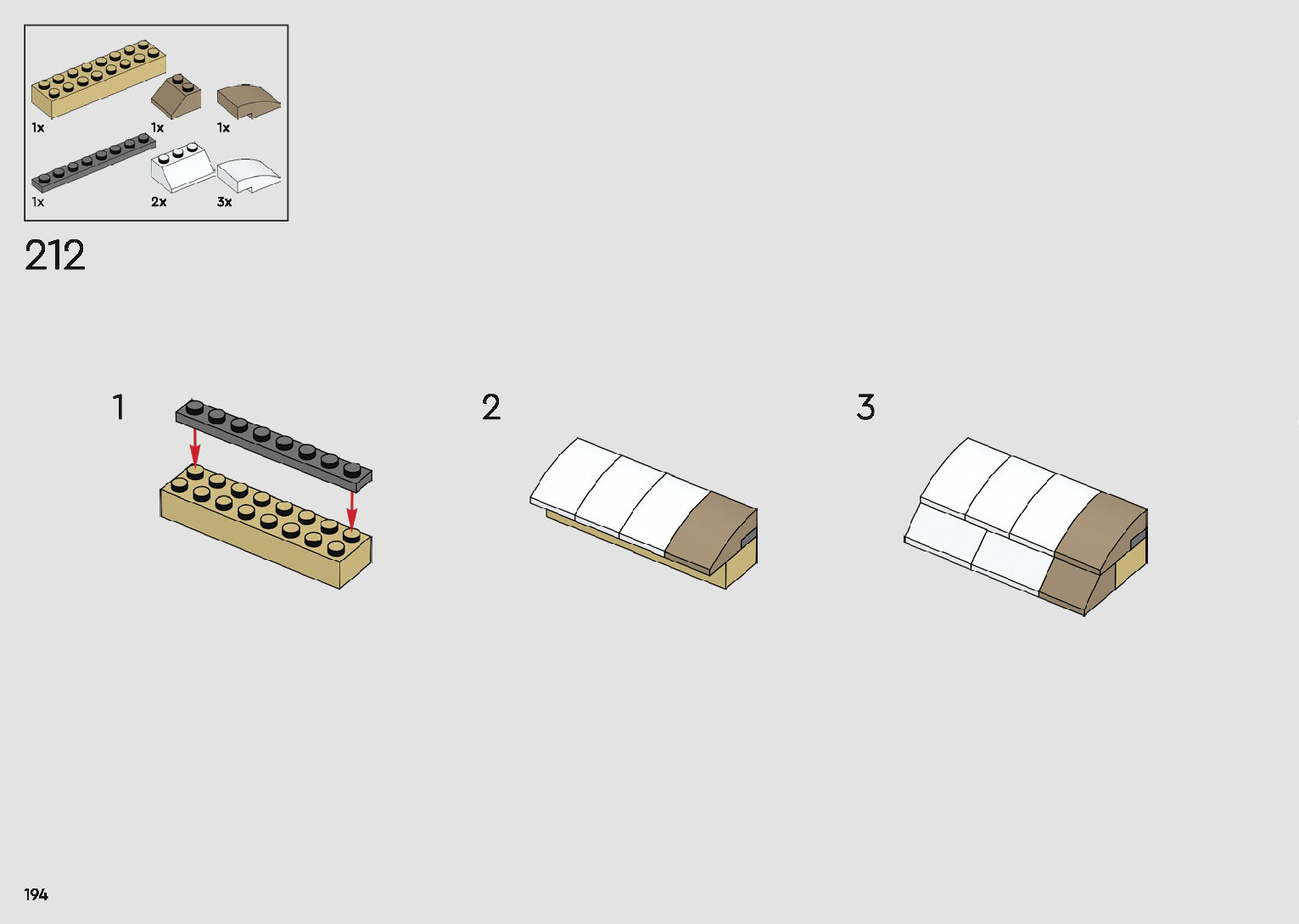 1x
1x
1x
1x
2x
3x

212

1

2

3

194