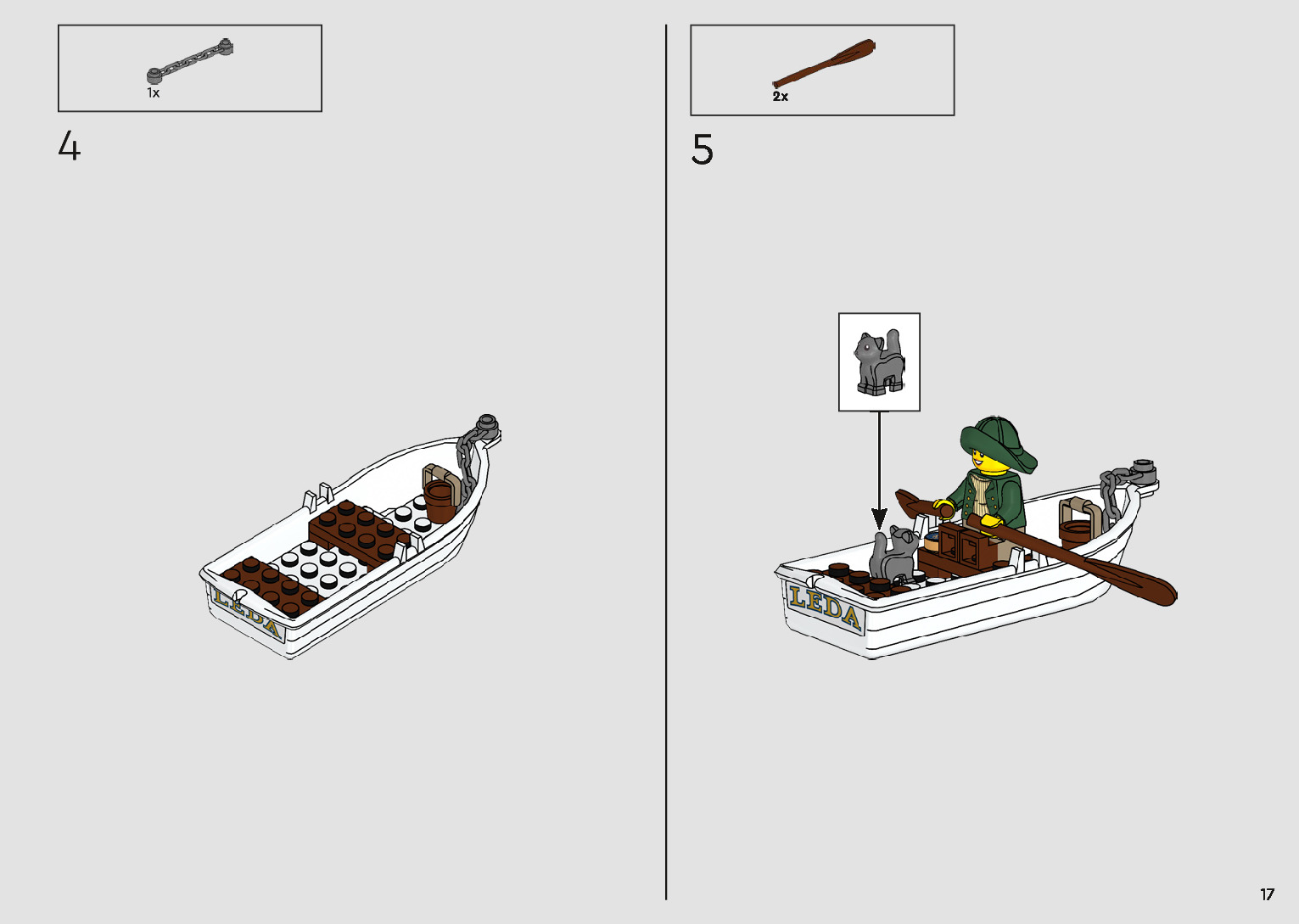 1x

4

LEDA

2x

5

LEDA

17