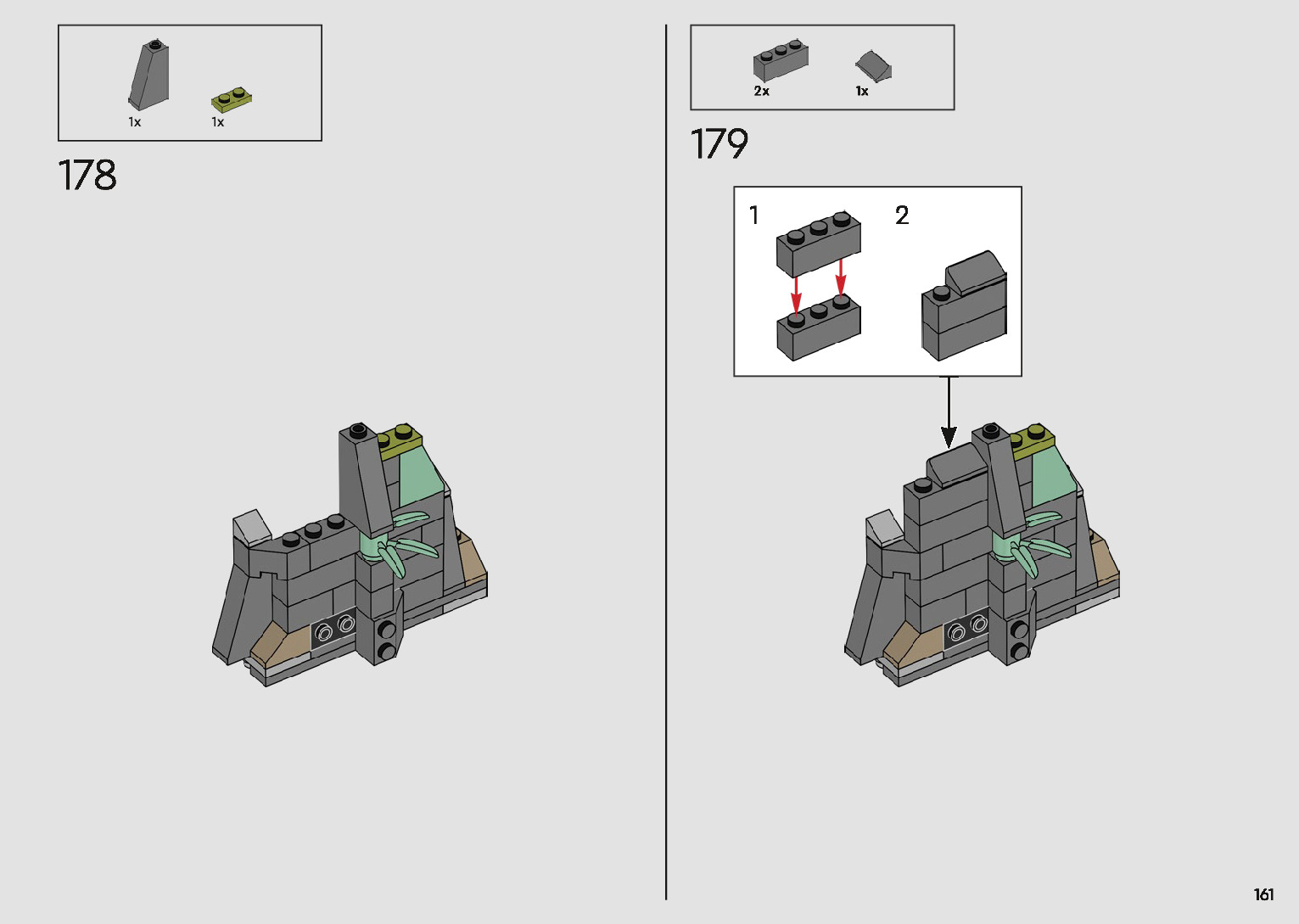 1x 1x

178

2x 1x

179

1 2

161