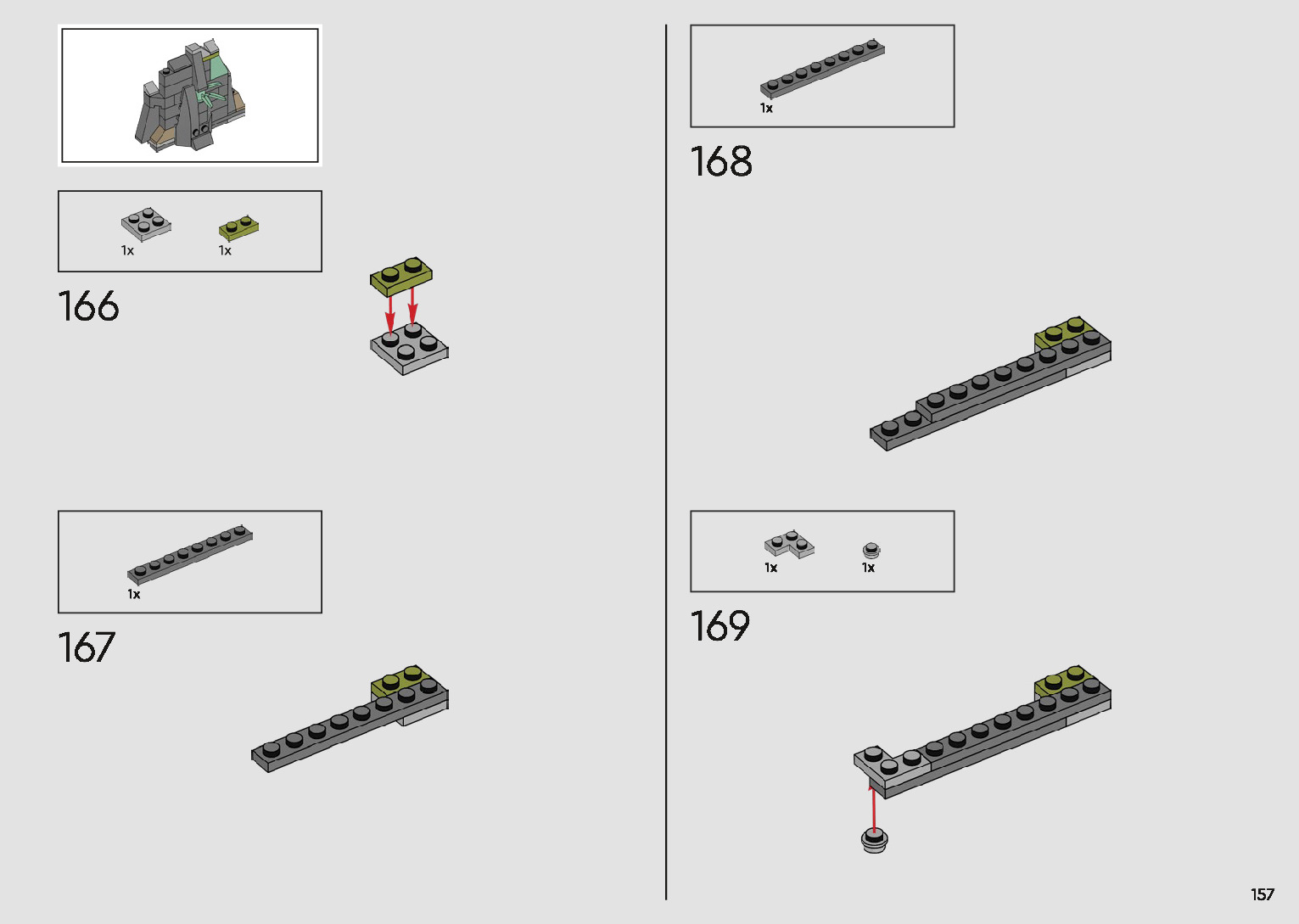 1x 1x

166

1x

167

1x

168

1x 1x

169

157