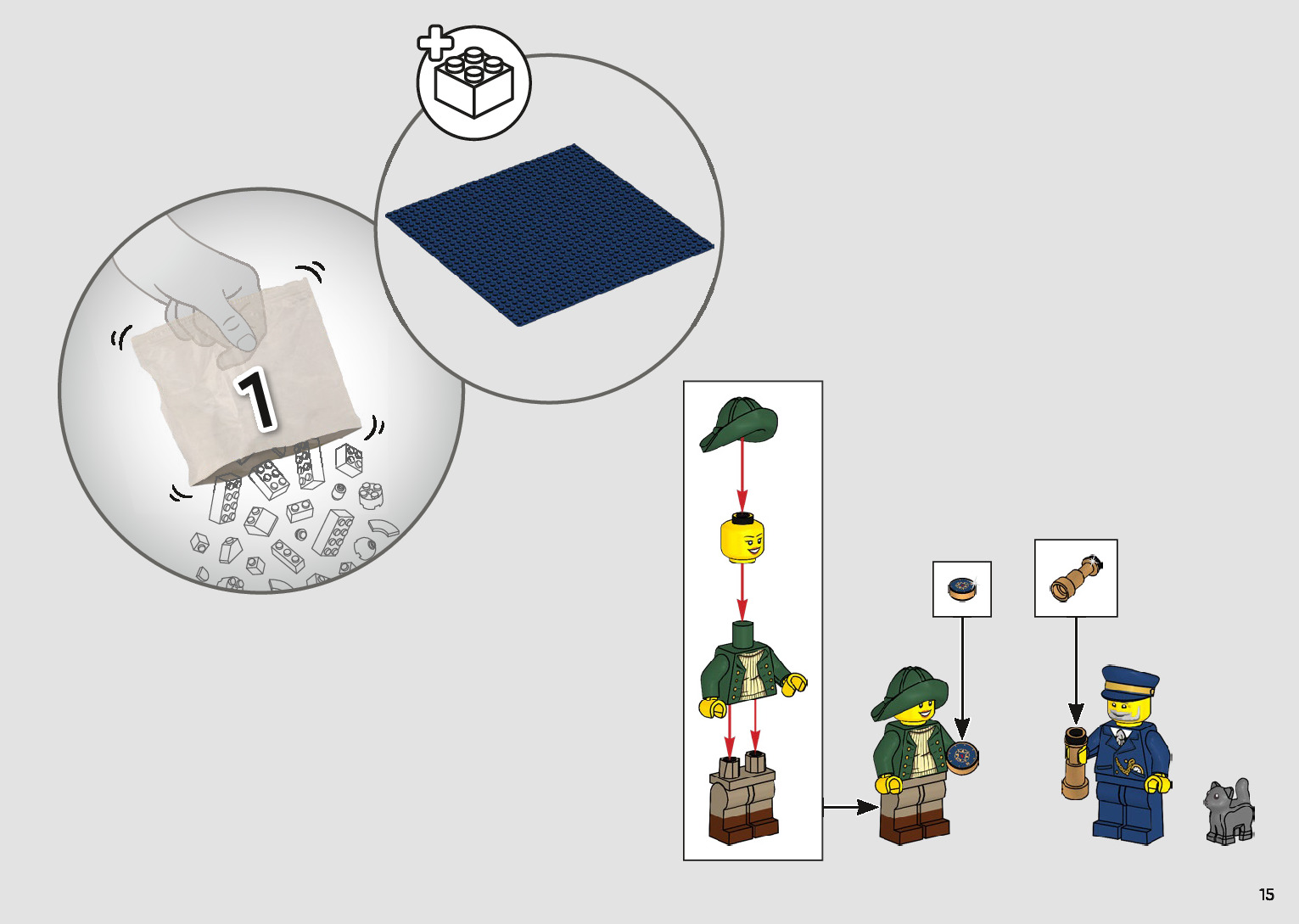 1

15