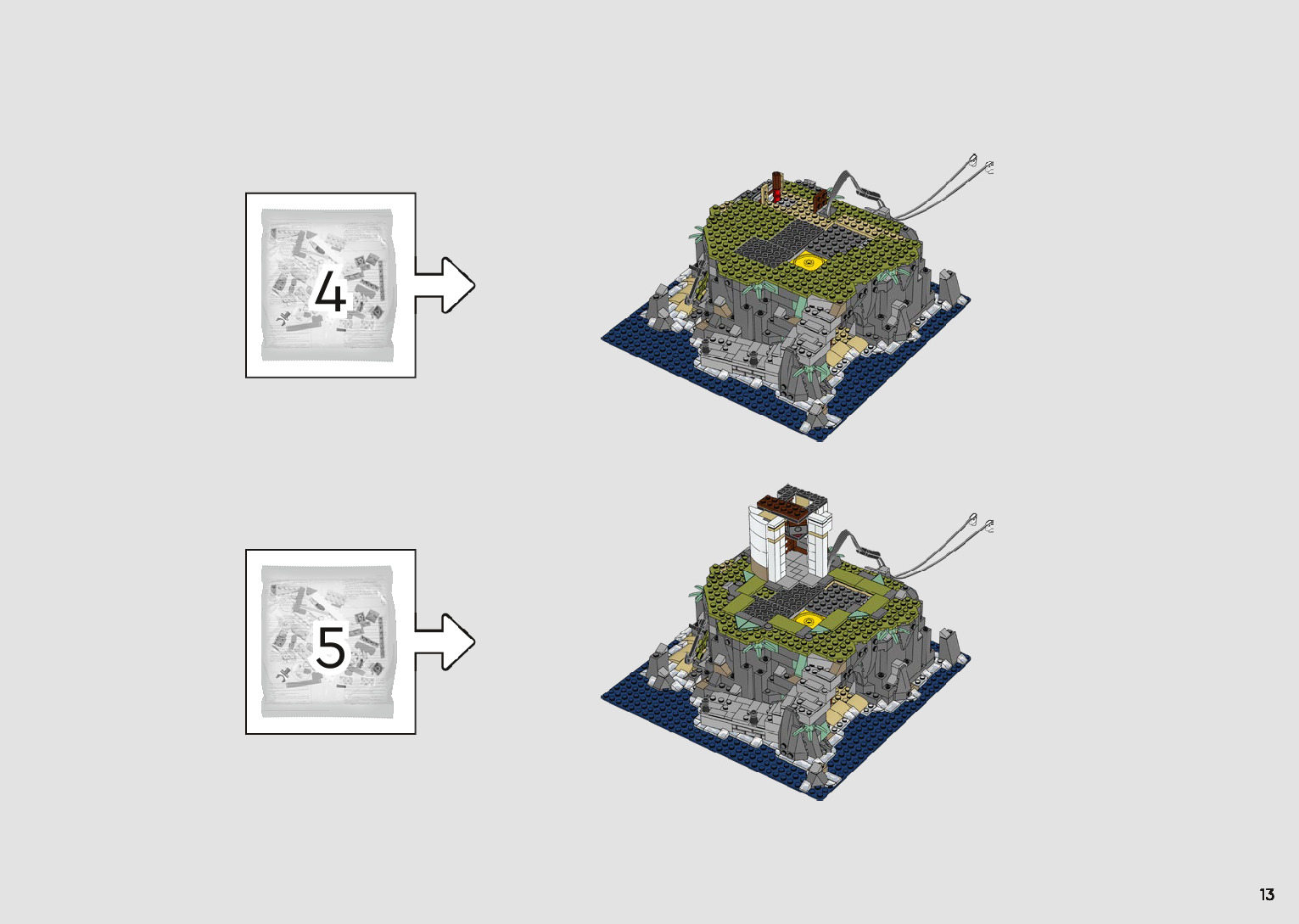 4

5

13