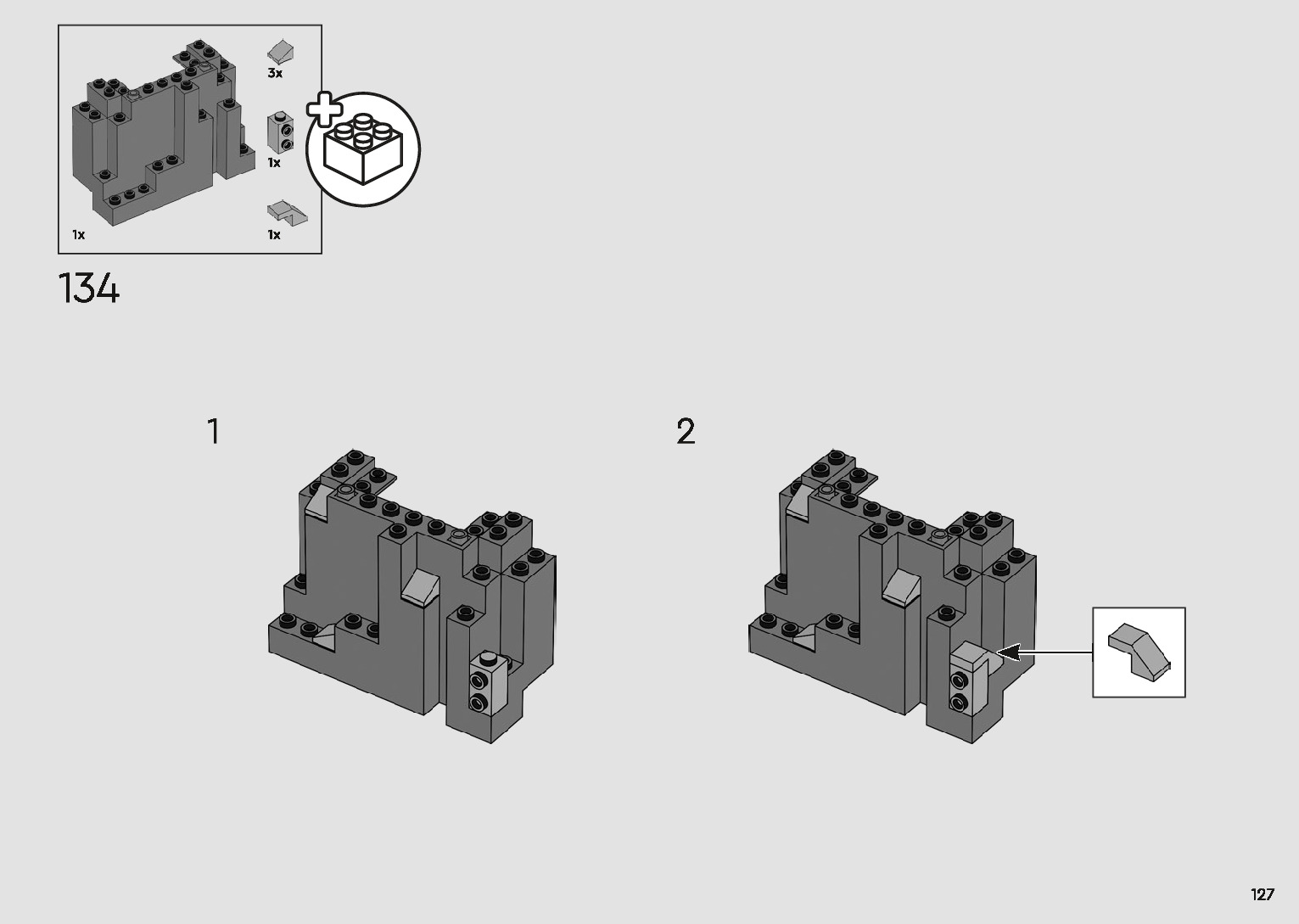 3x

1x

1x

1x

134

1

2

127