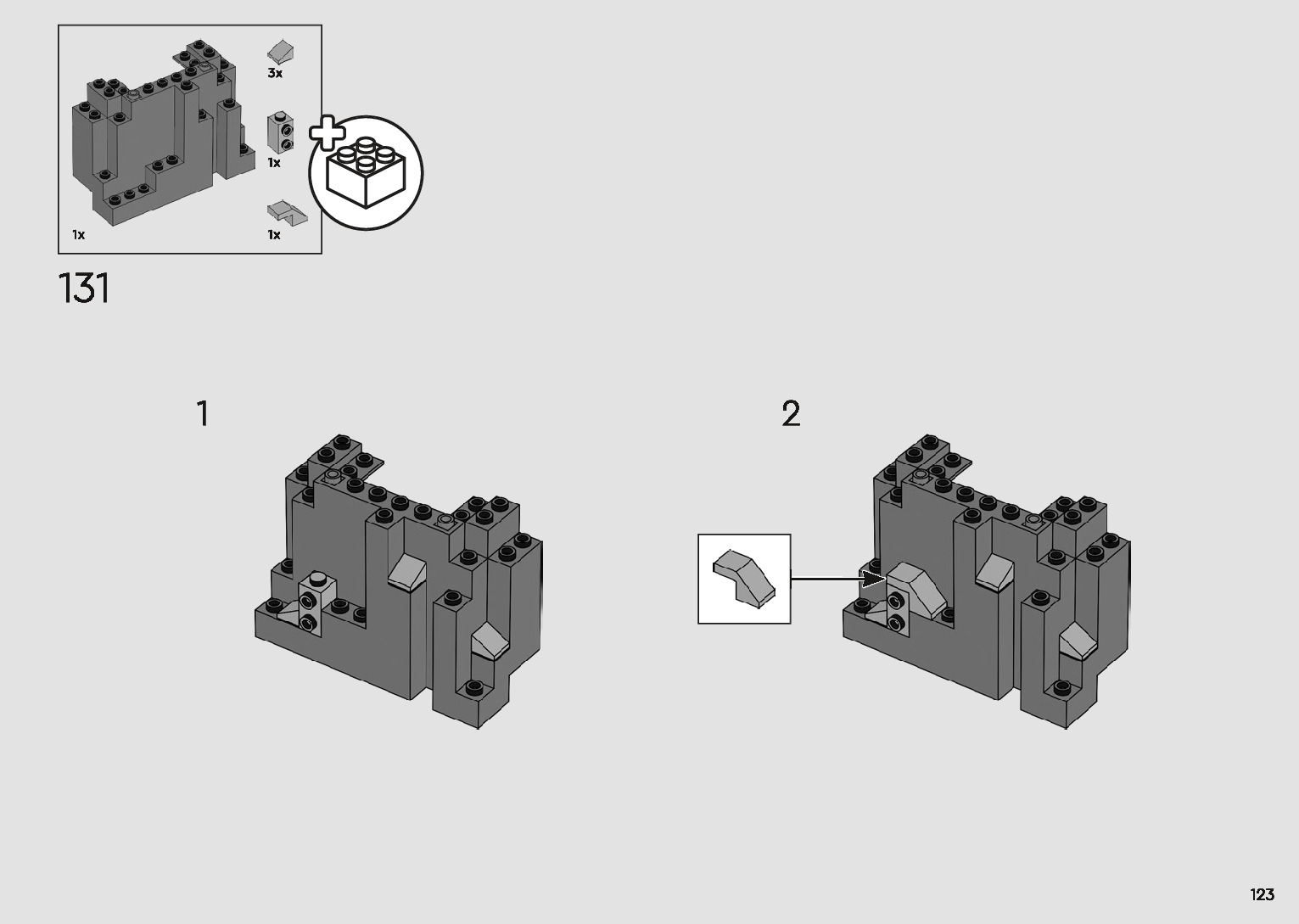 3x

1x

1x

1x

131

1

2

123