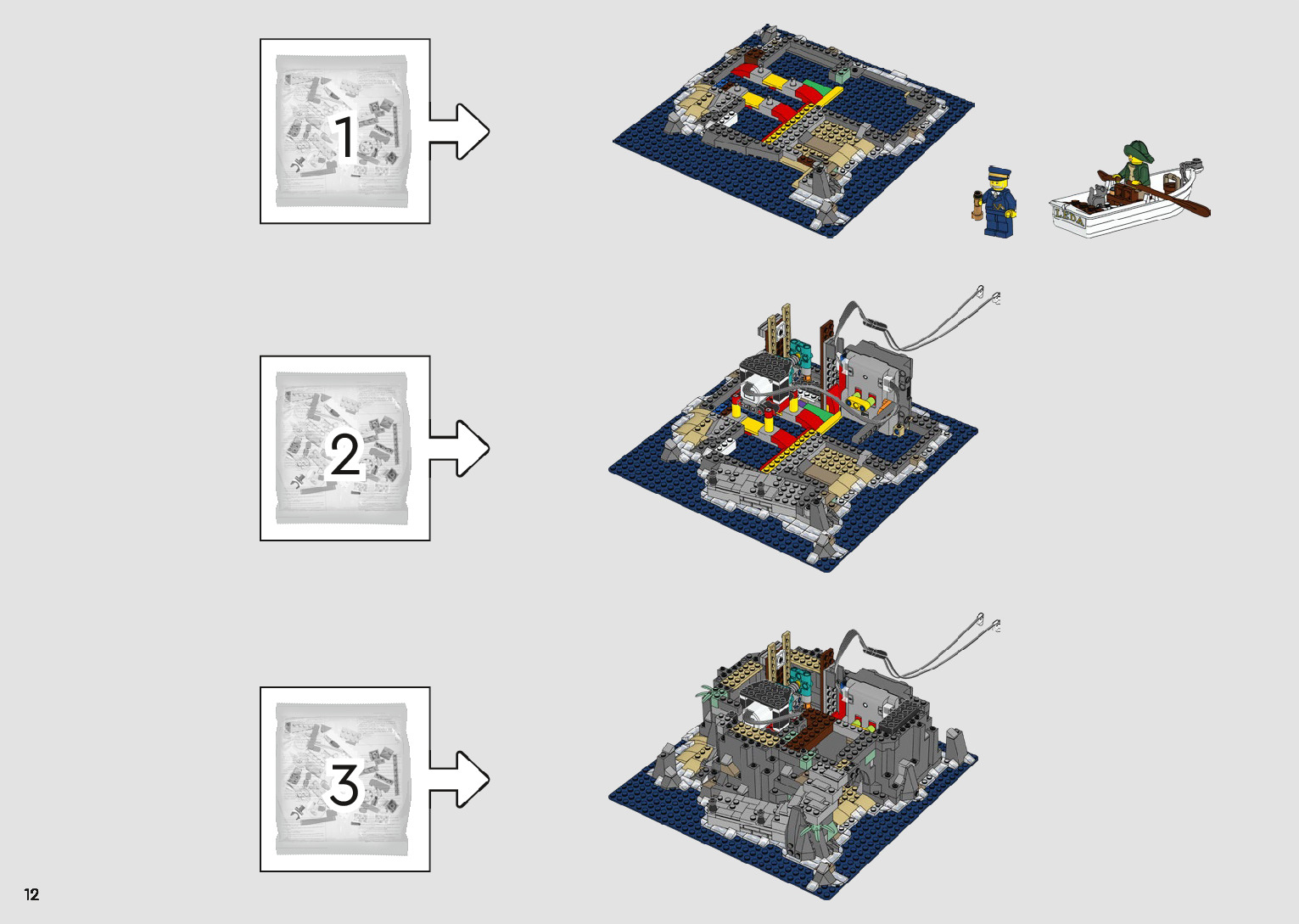 1

LEDA

2

3

12