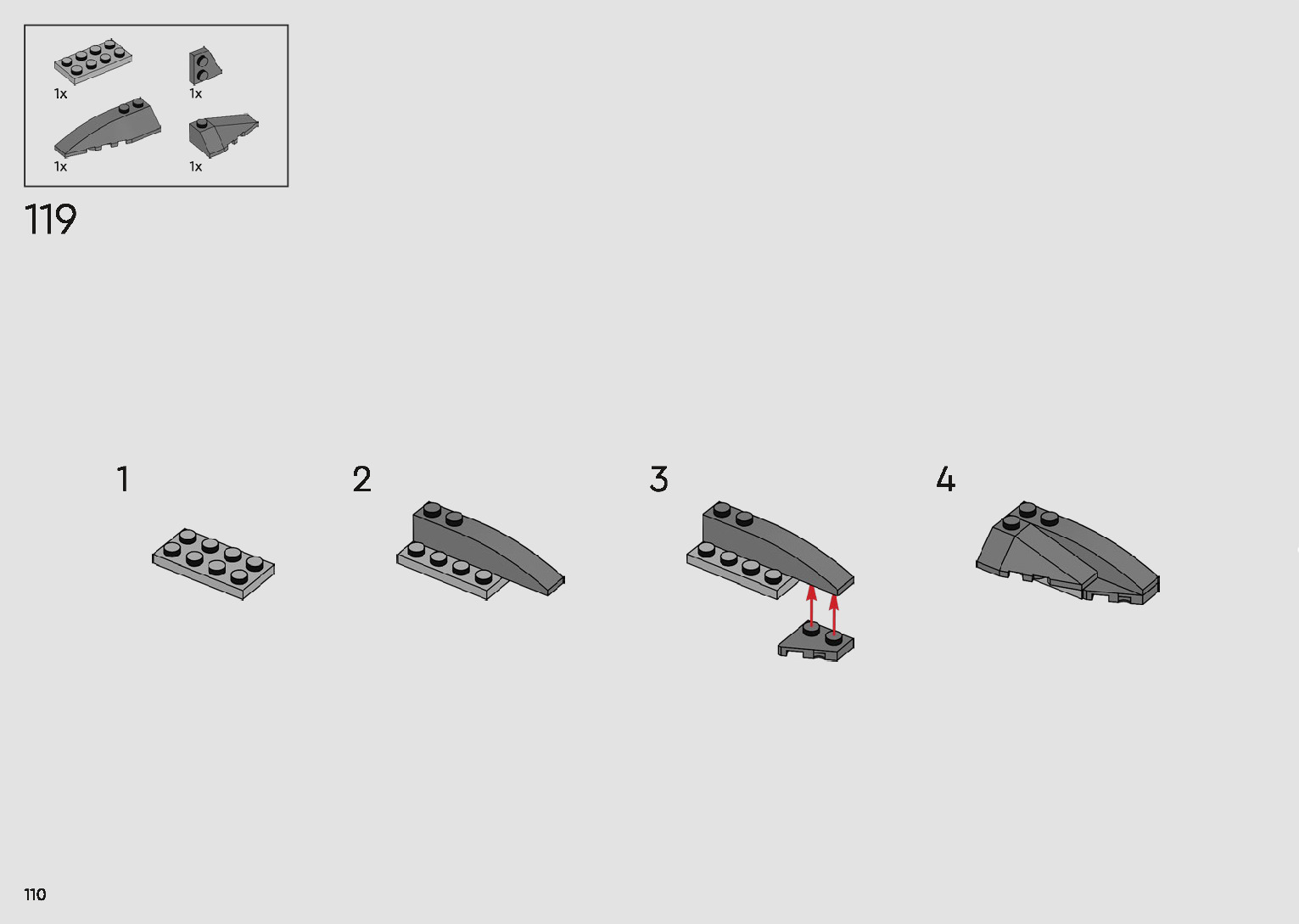 1x
1x
1x
1x

119

1

2

3

4

110