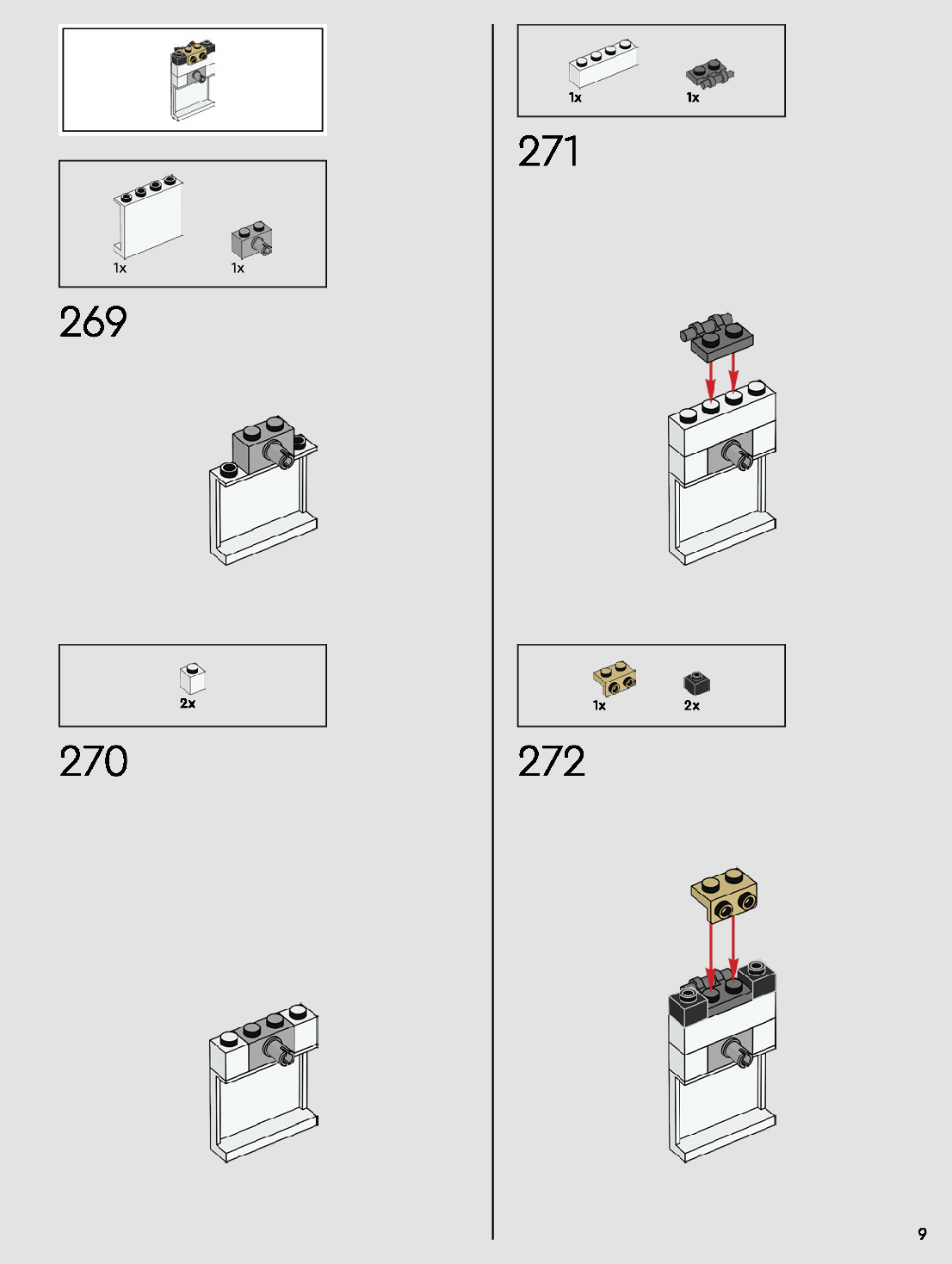 1x 1x

269

2x

270

1x 1x

271

1x 2x

272

9