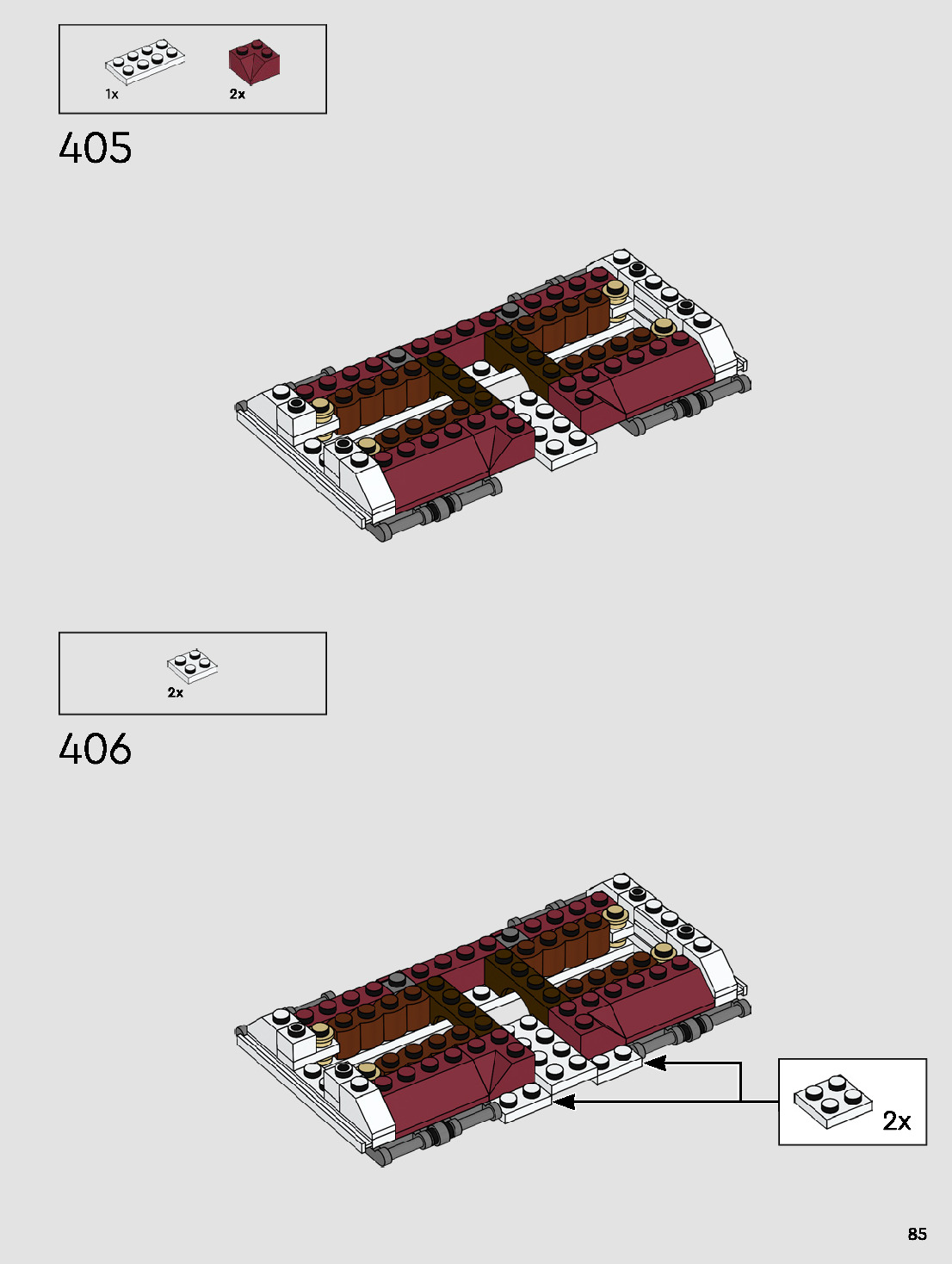 1x
2x
405

2x
406

2x

85