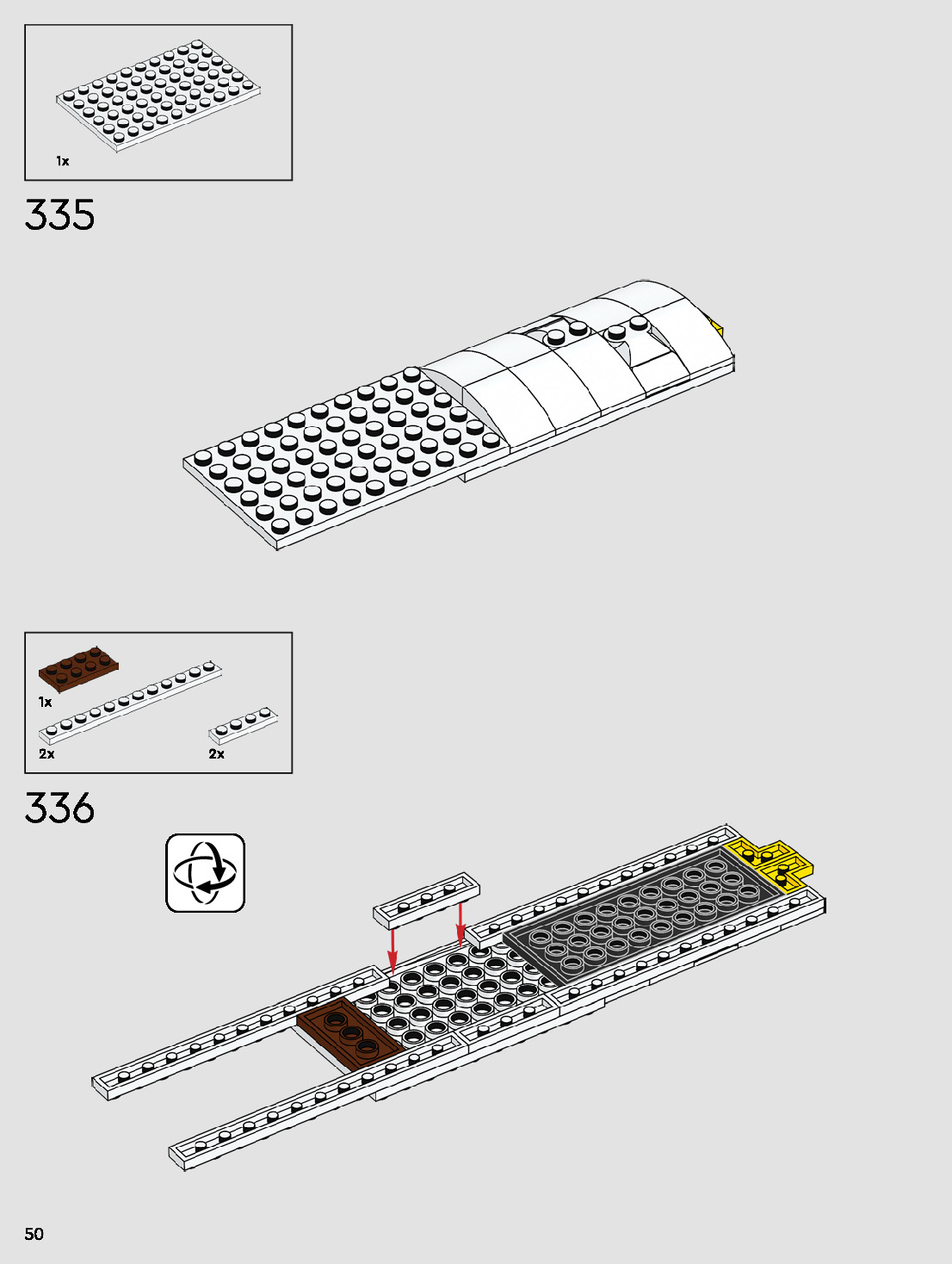 1x

335

1x

2x

2x

336

50