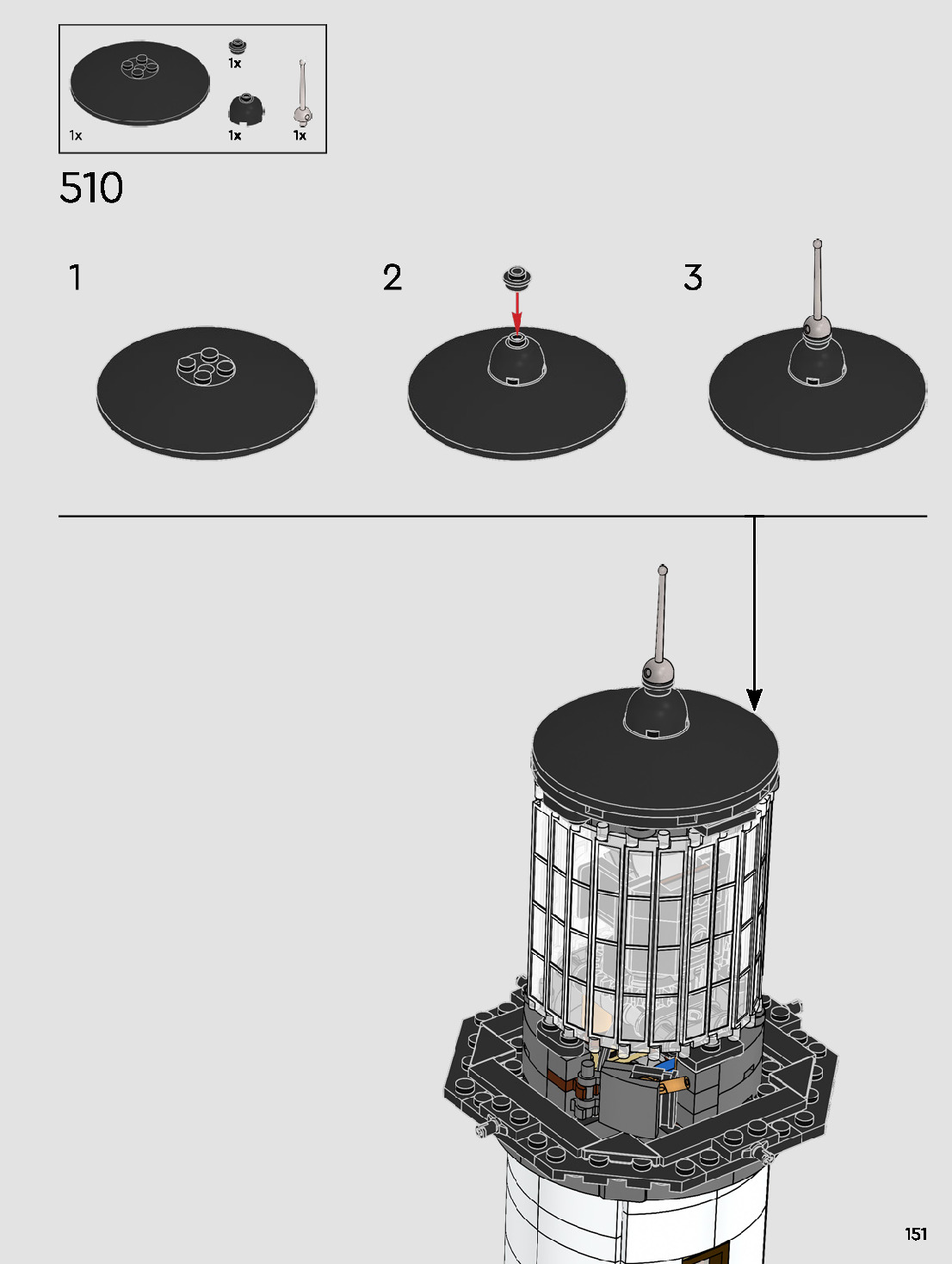 1x
1x
1x
1x

510

1

2

3

151