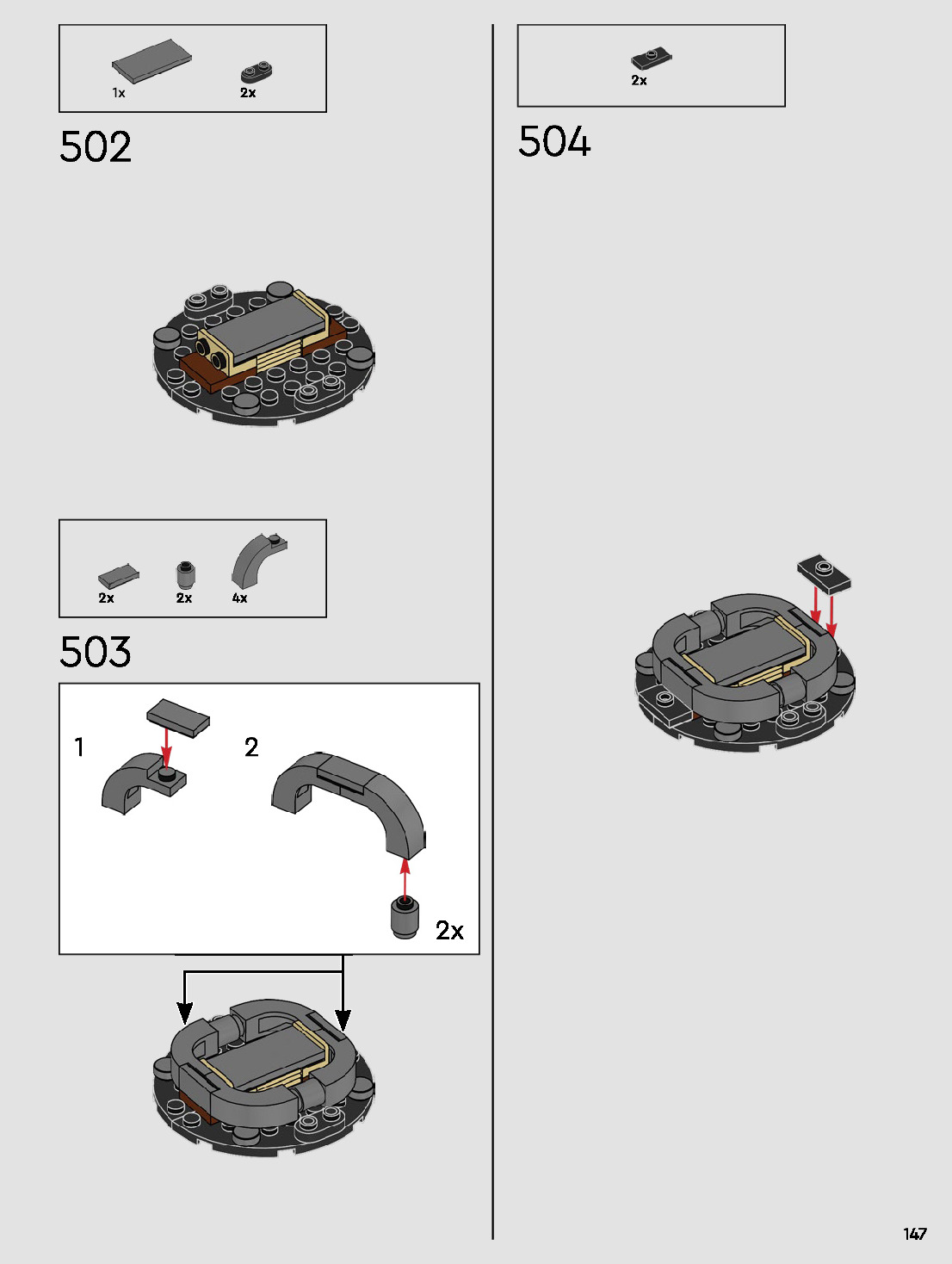 1x 2x

502

2x 2x 4x

503

1

2

2x

2x

504

147