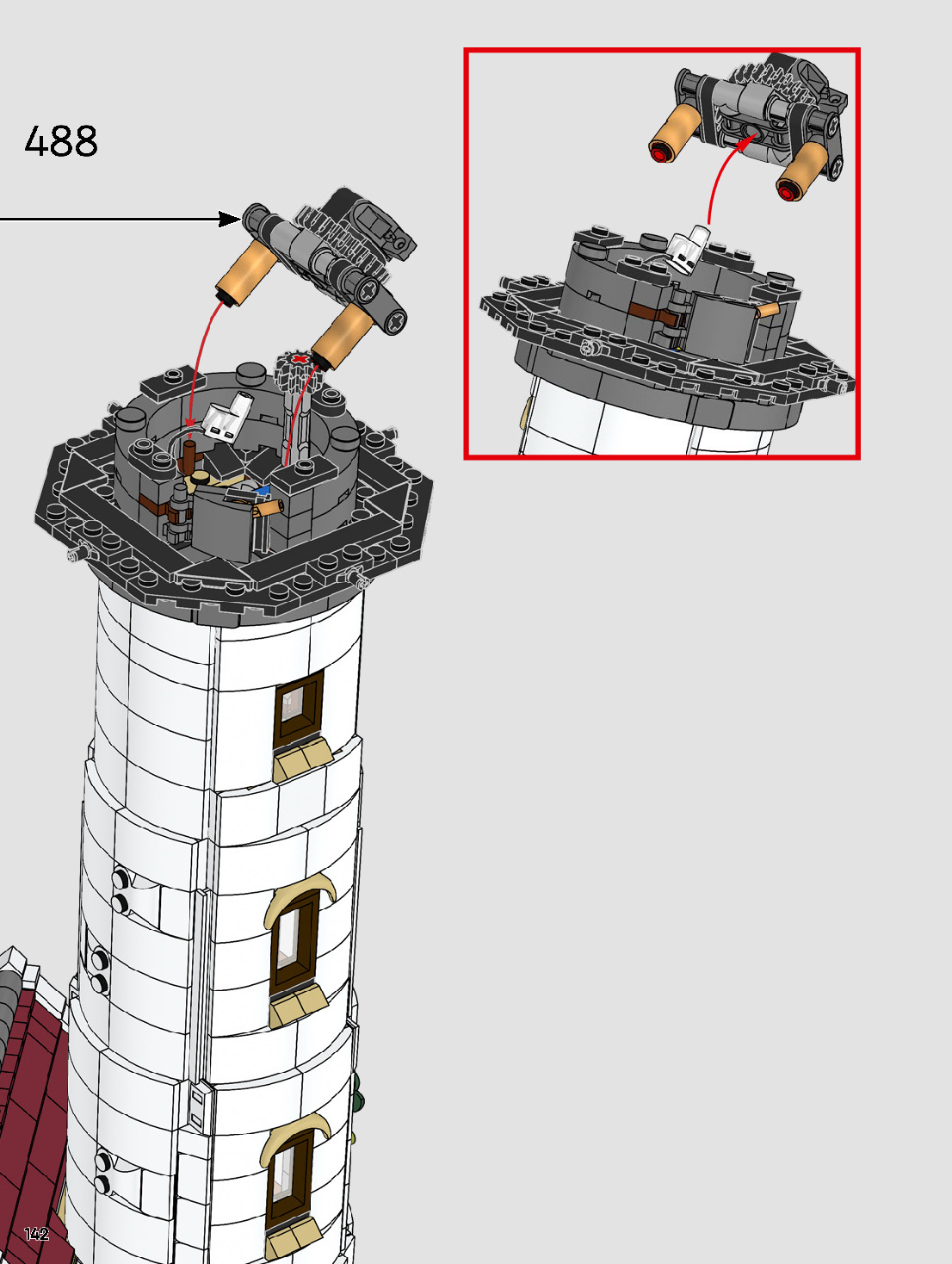 488

142