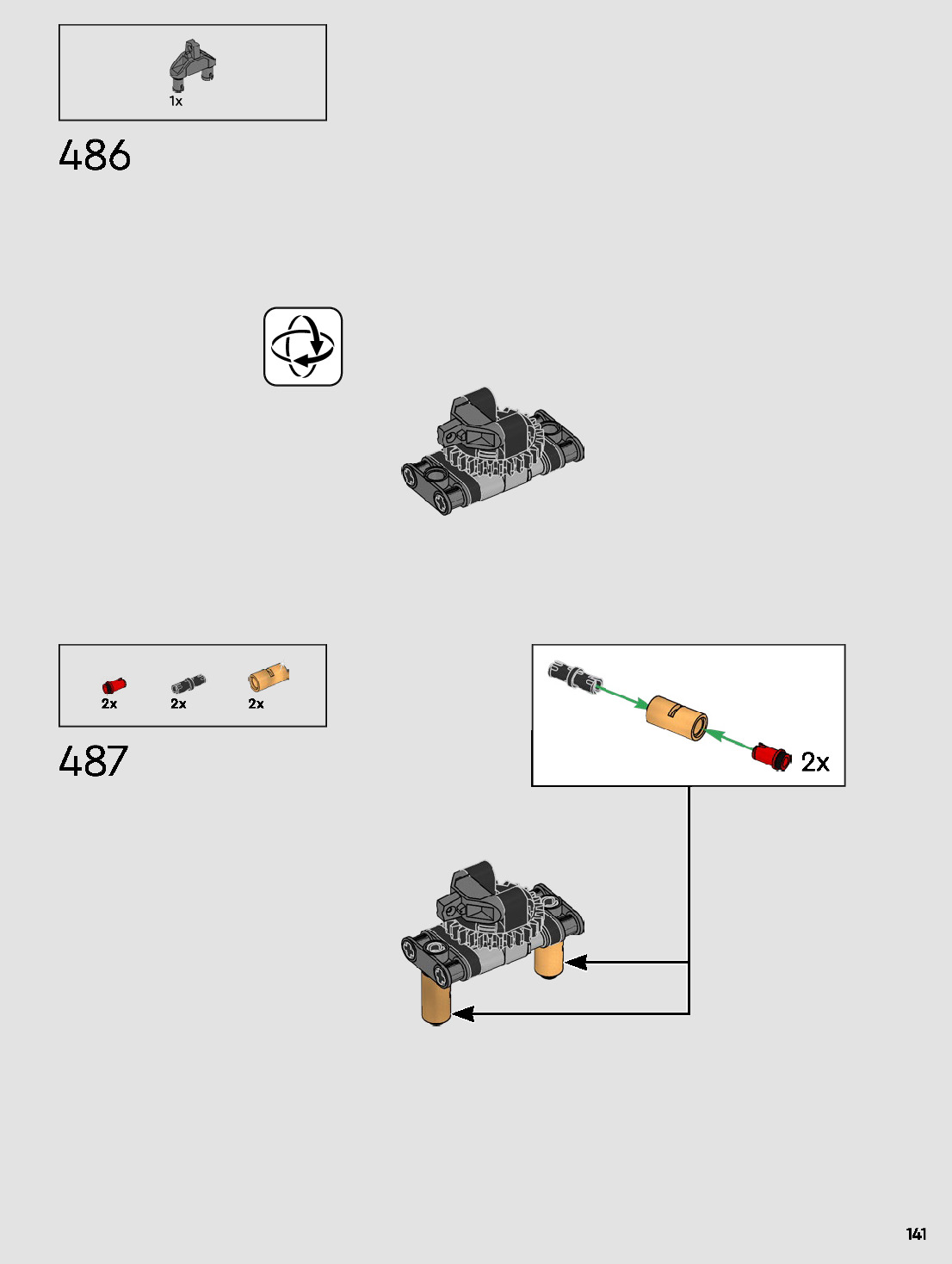 1x

486

2x 2x 2x

487

2x

141