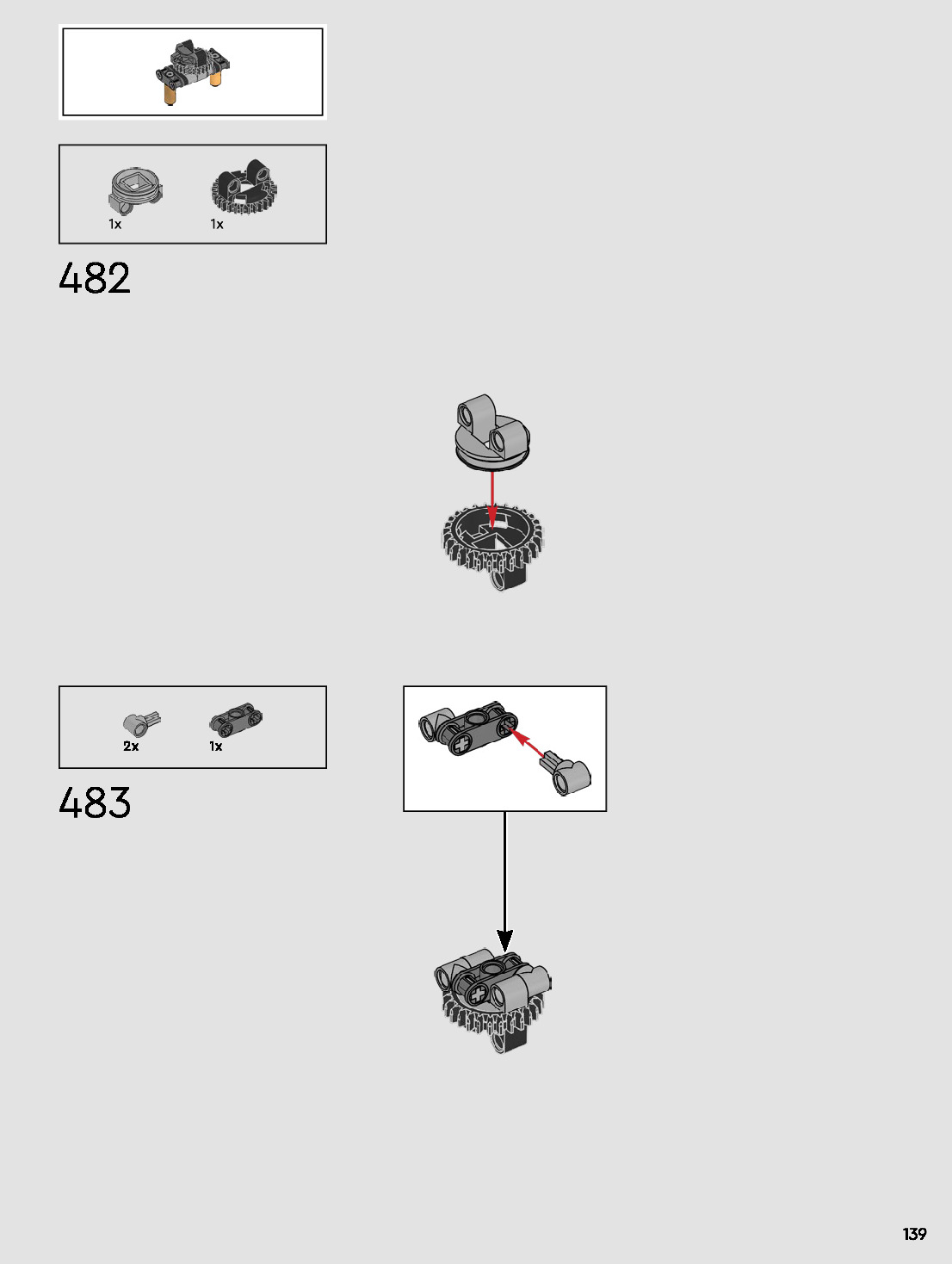 1x 1x

482

2x 1x

483

139