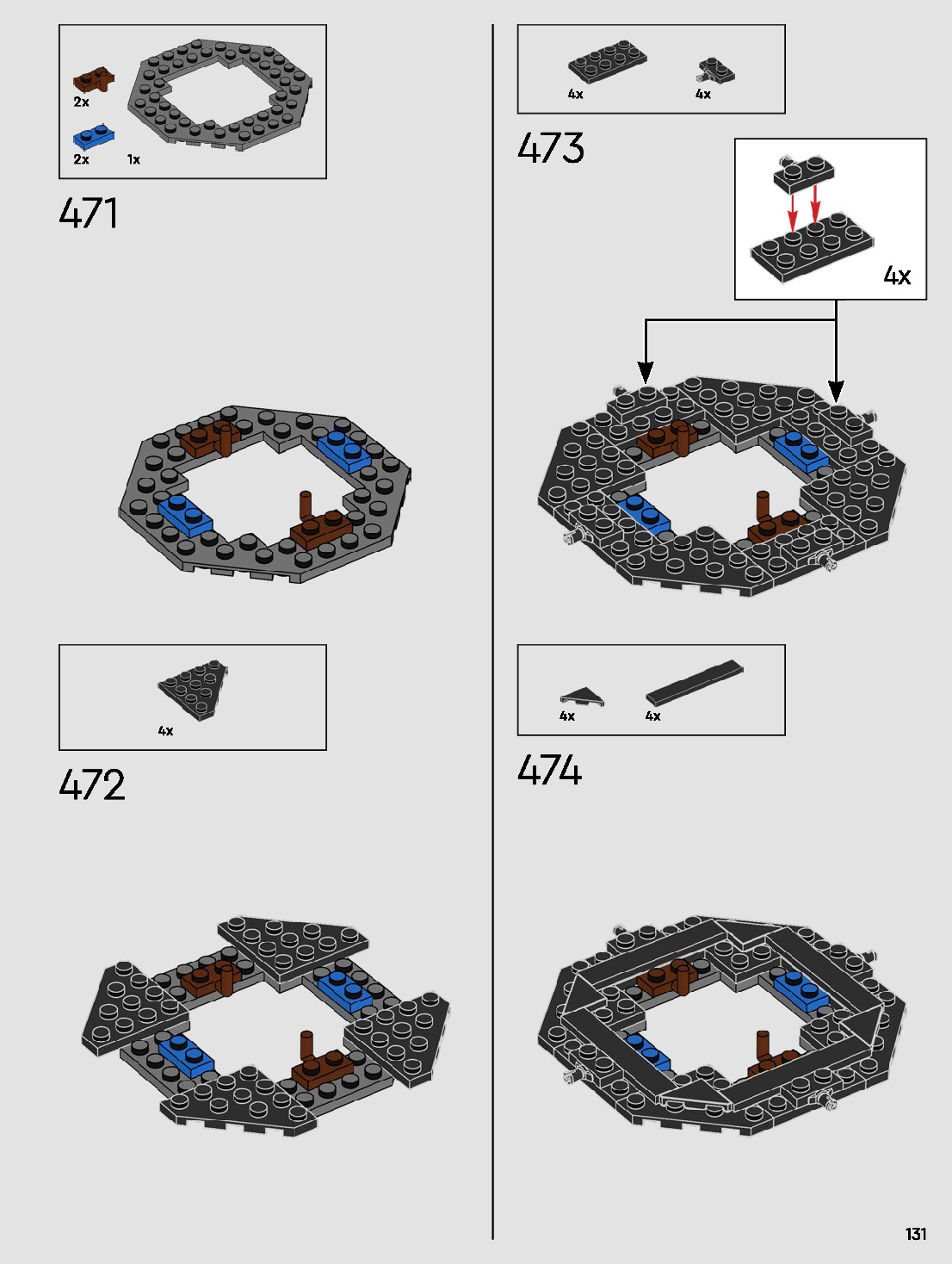 2x

2x

1x

471

4x

472

4x

4x

473

4x

4x

4x

474

131