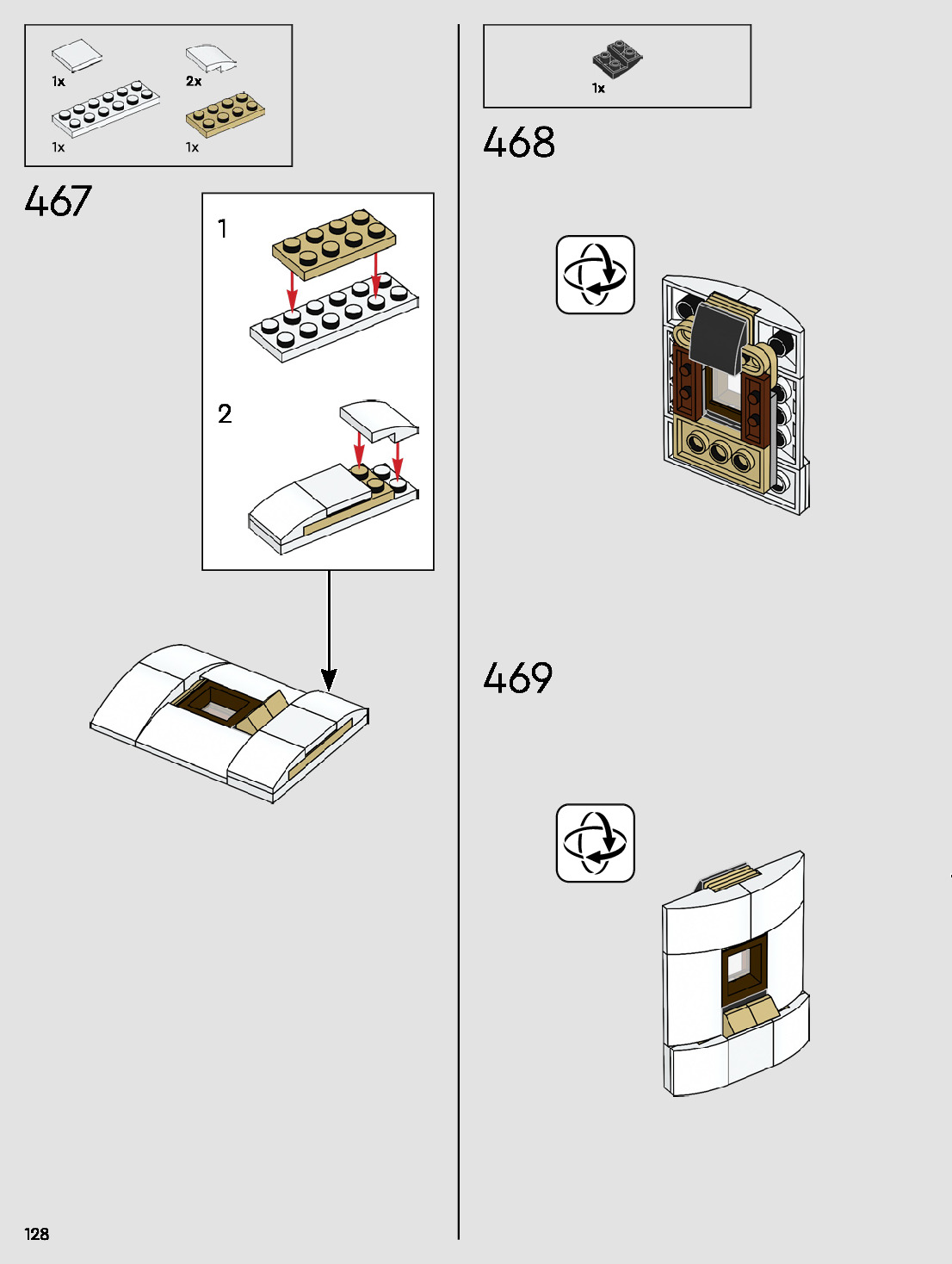 1x
2x
1x
1x

467

1

2

1x

468

469

128