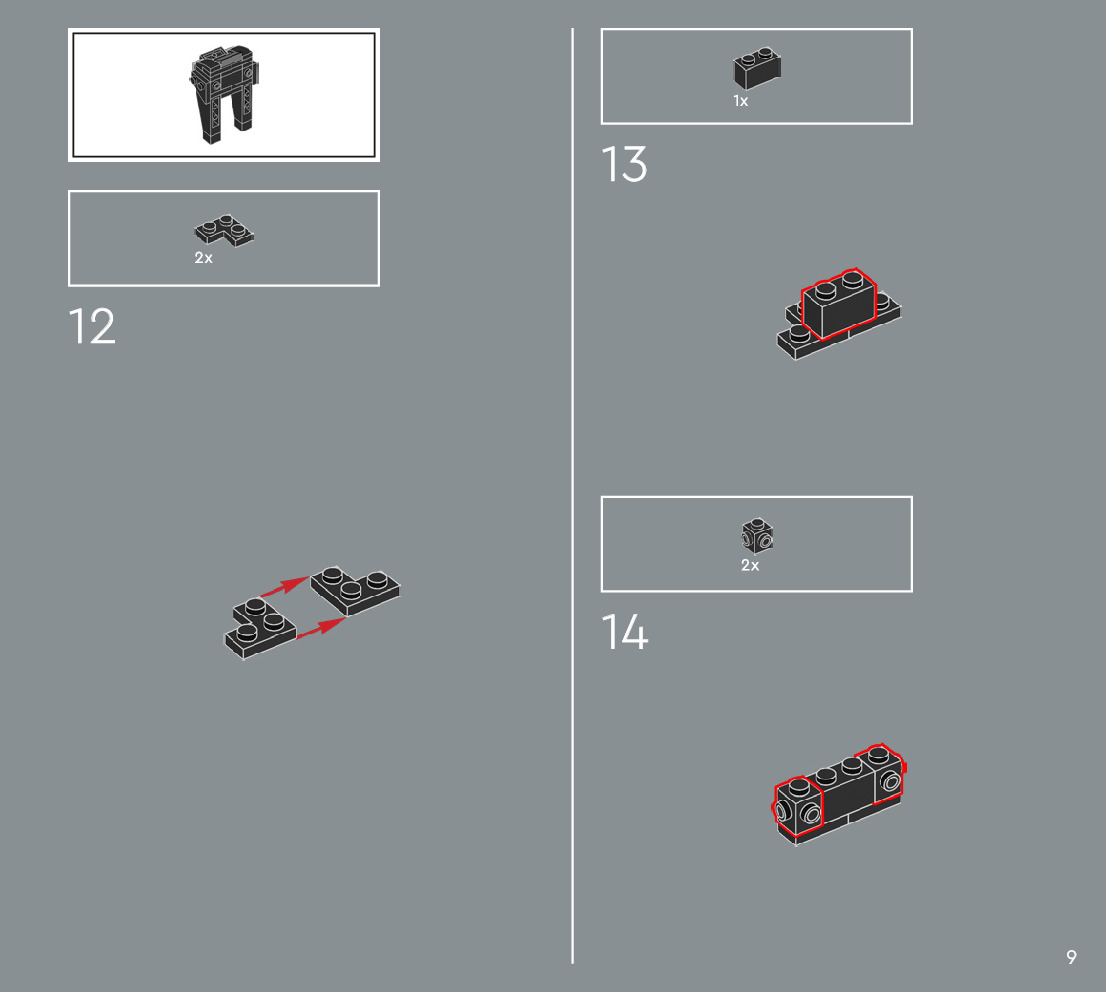 2x

12

1x

13

2x

14

9