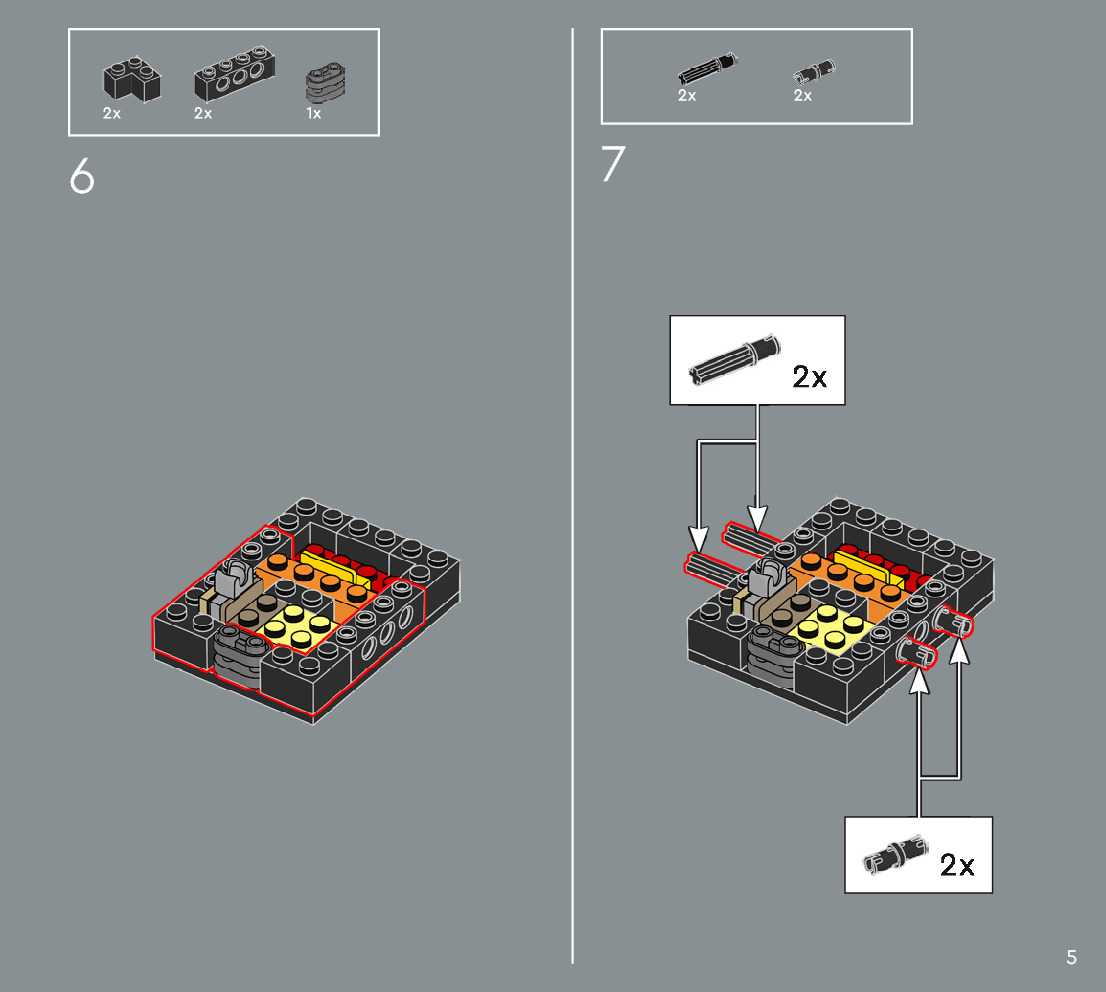 2x 2x 1x

6

2x 2x

7

2x

2x

5