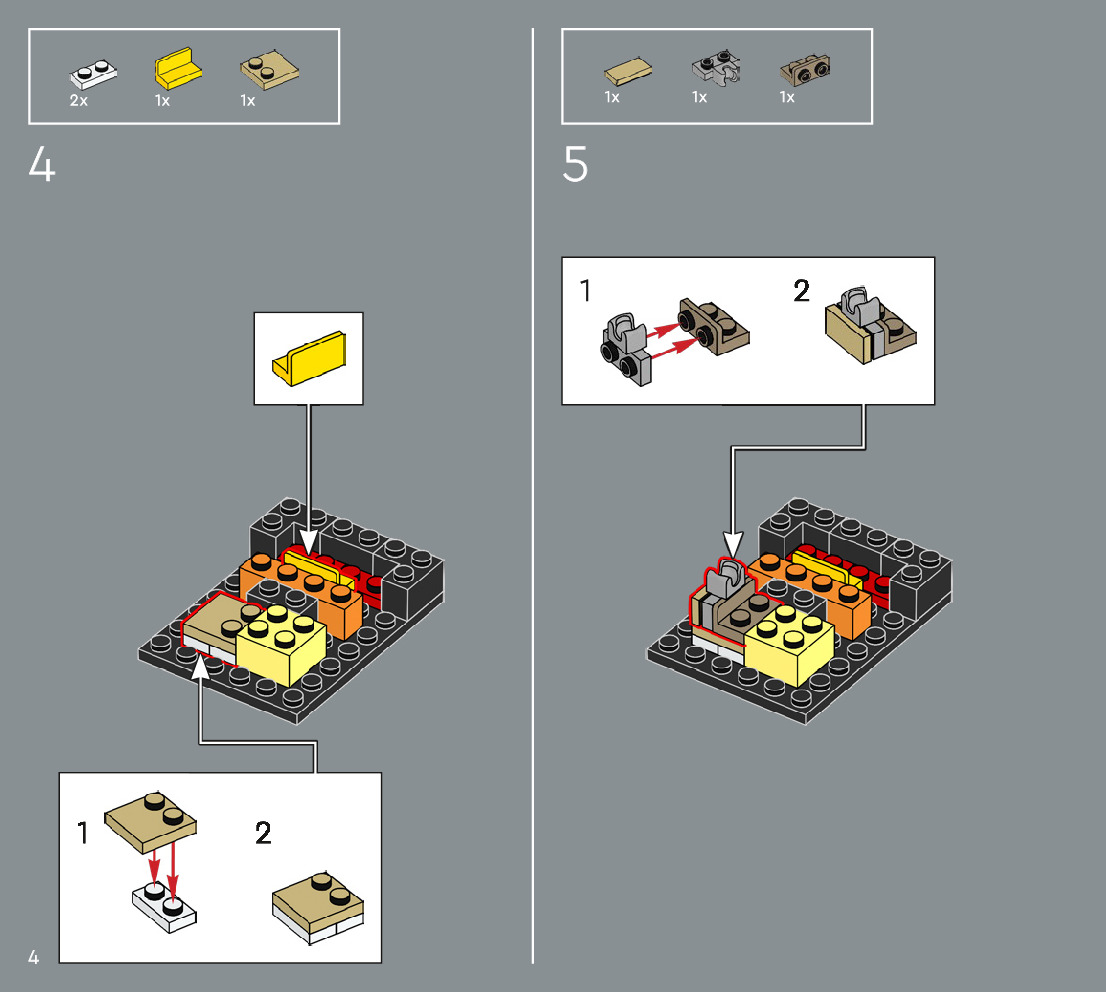 2x 1x 1x

4

1

2

4

1x 1x 1x

5

1

2