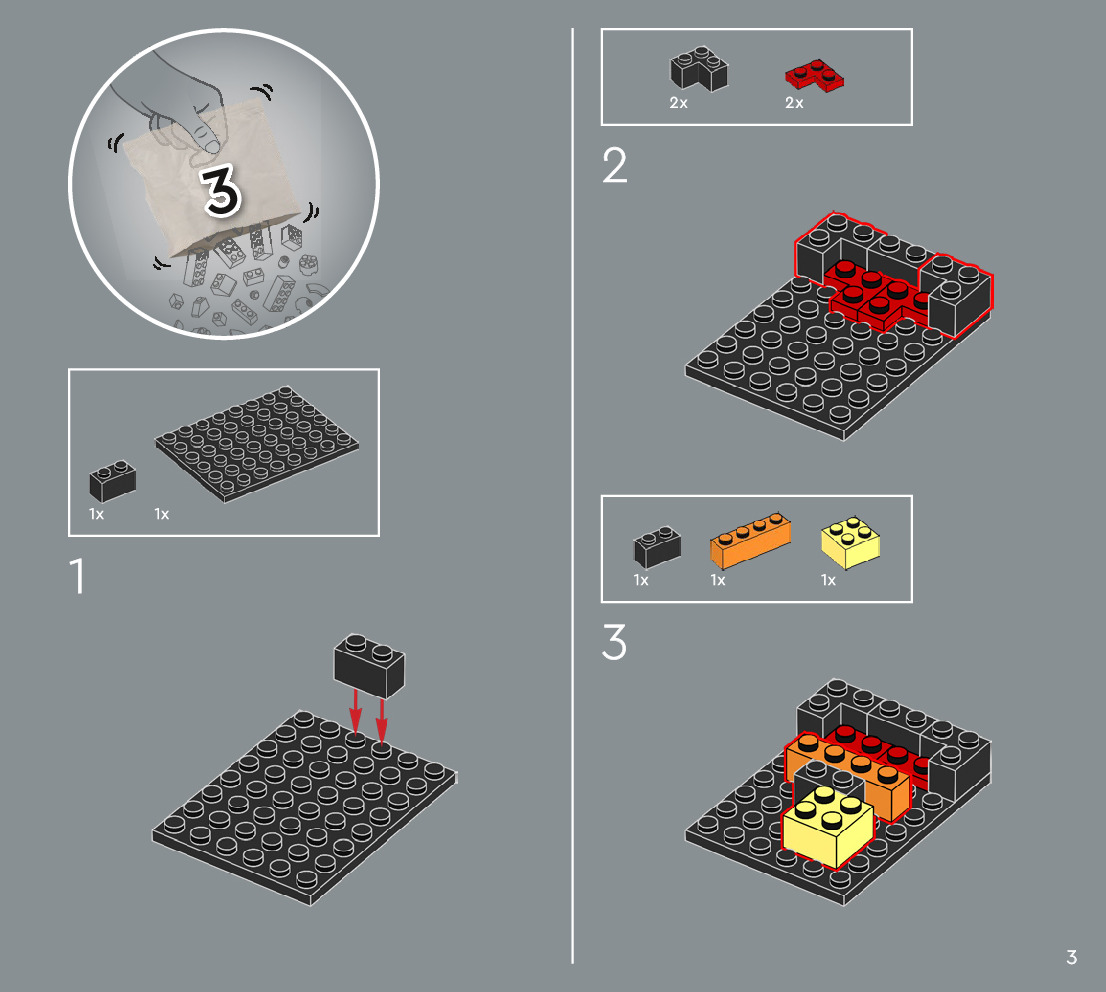 3

1x 1x

1

2x 2x

2

1x 1x 1x

3

3