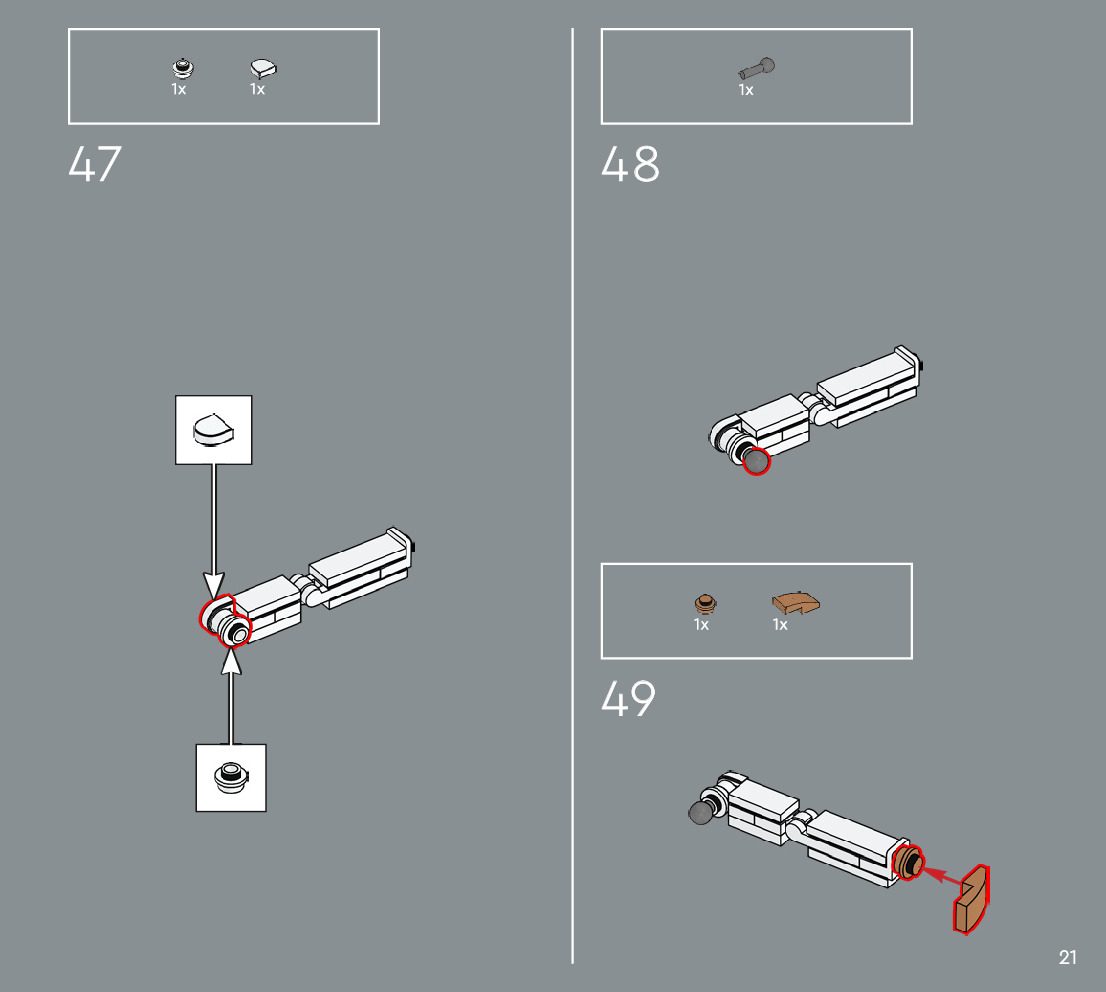 1x 1x

47

1x

48

1x 1x

49

21