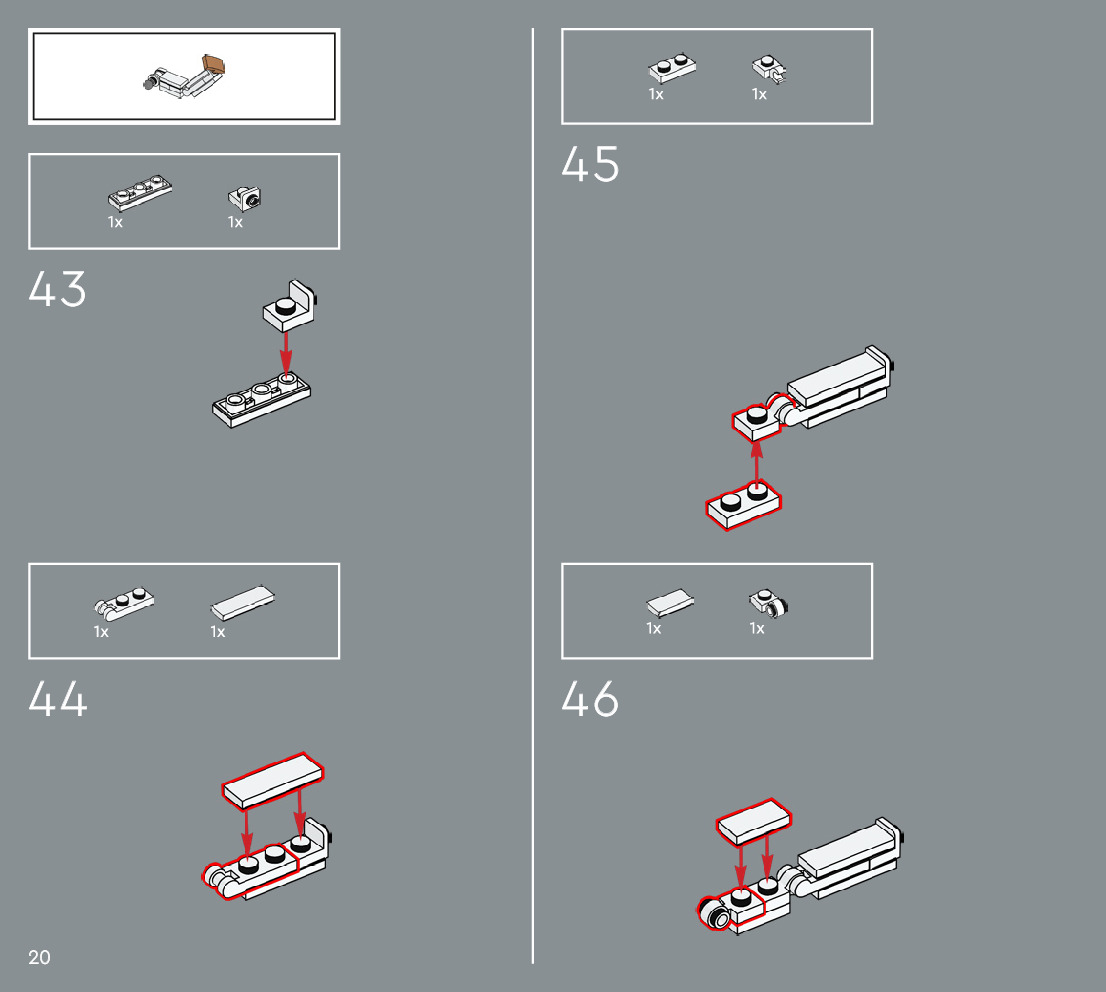 1x 1x

43

1x 1x

44

20

1x 1x

45

1x 1x

46