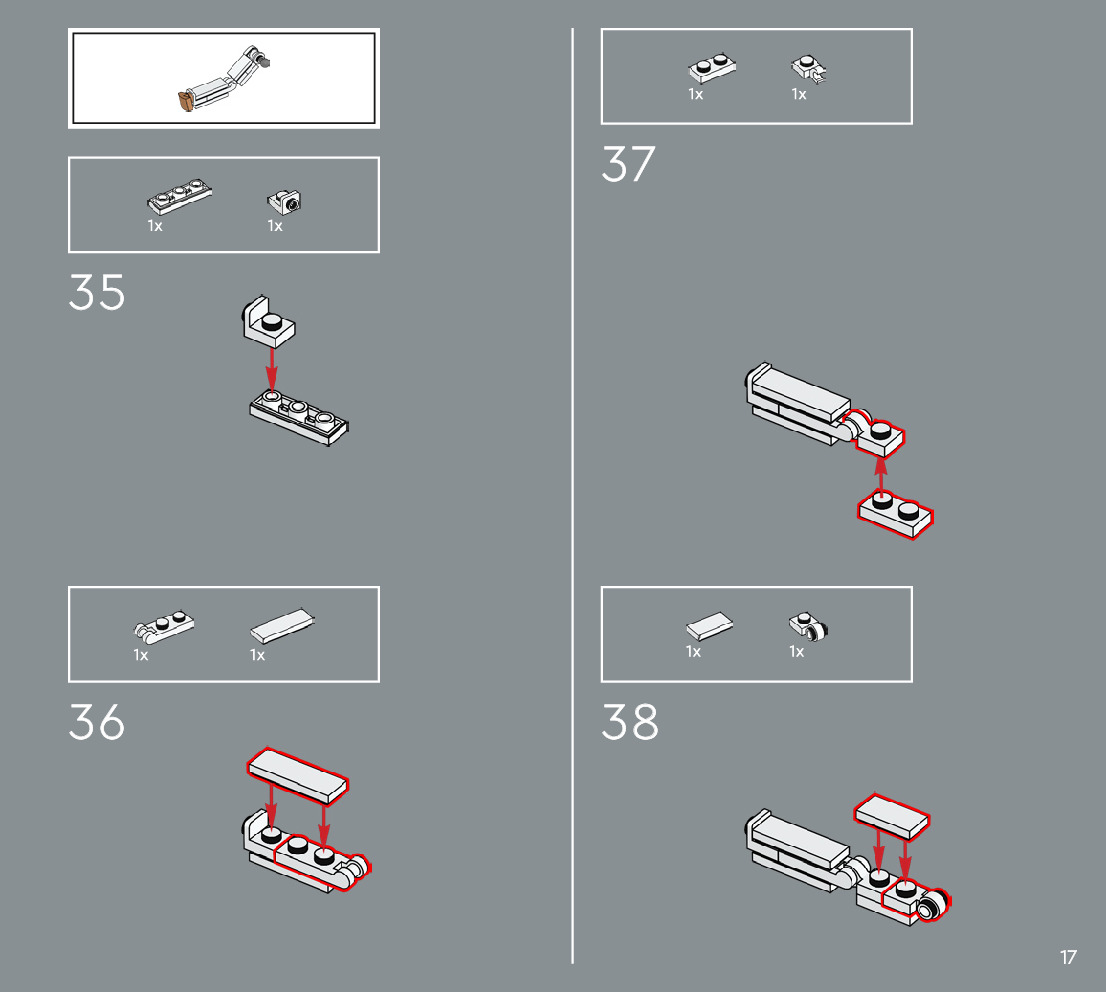 1x 1x

35

1x 1x

36

1x 1x

37

1x 1x

38

17