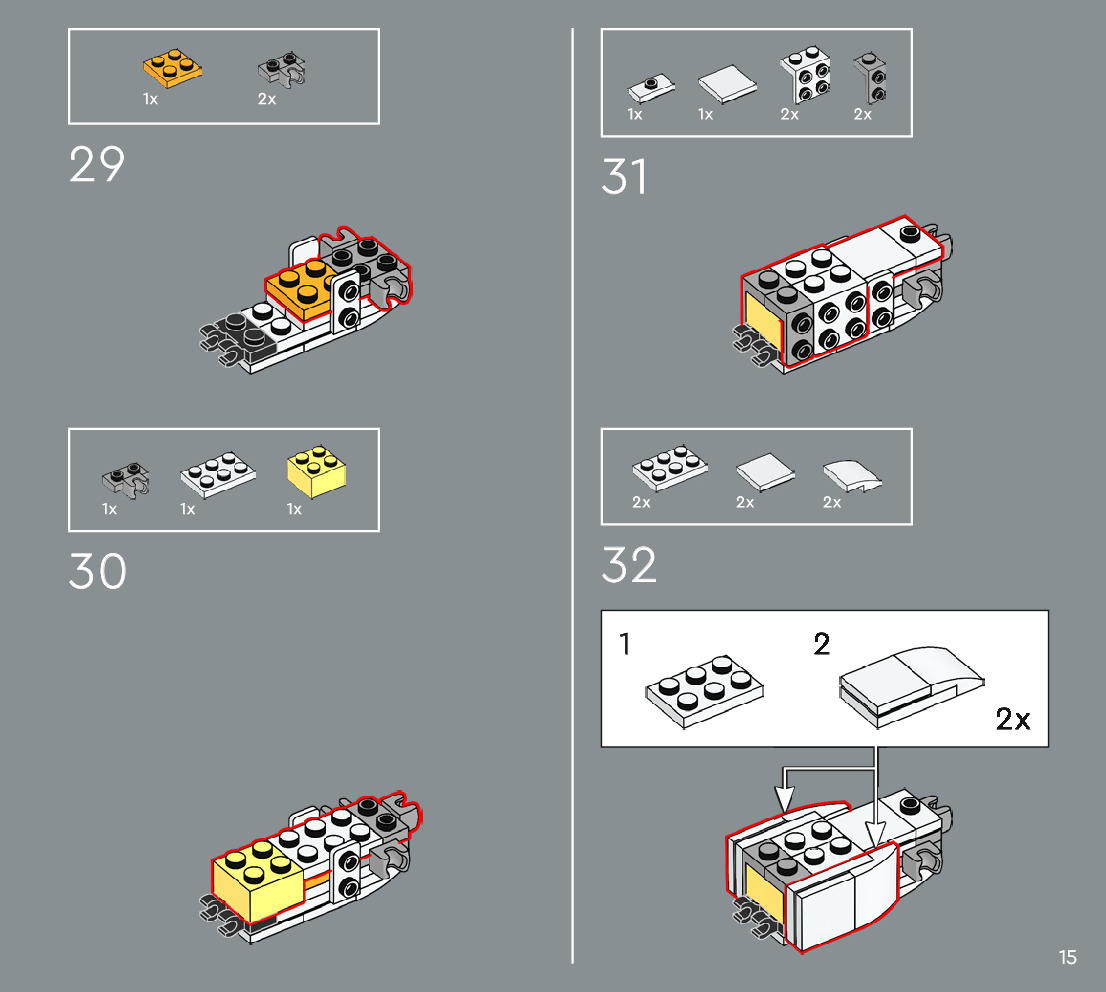 1x 2x

29

1x 1x 1x

30

1x 1x 2x 2x

31

2x 2x 2x

32

1

2

2x

15