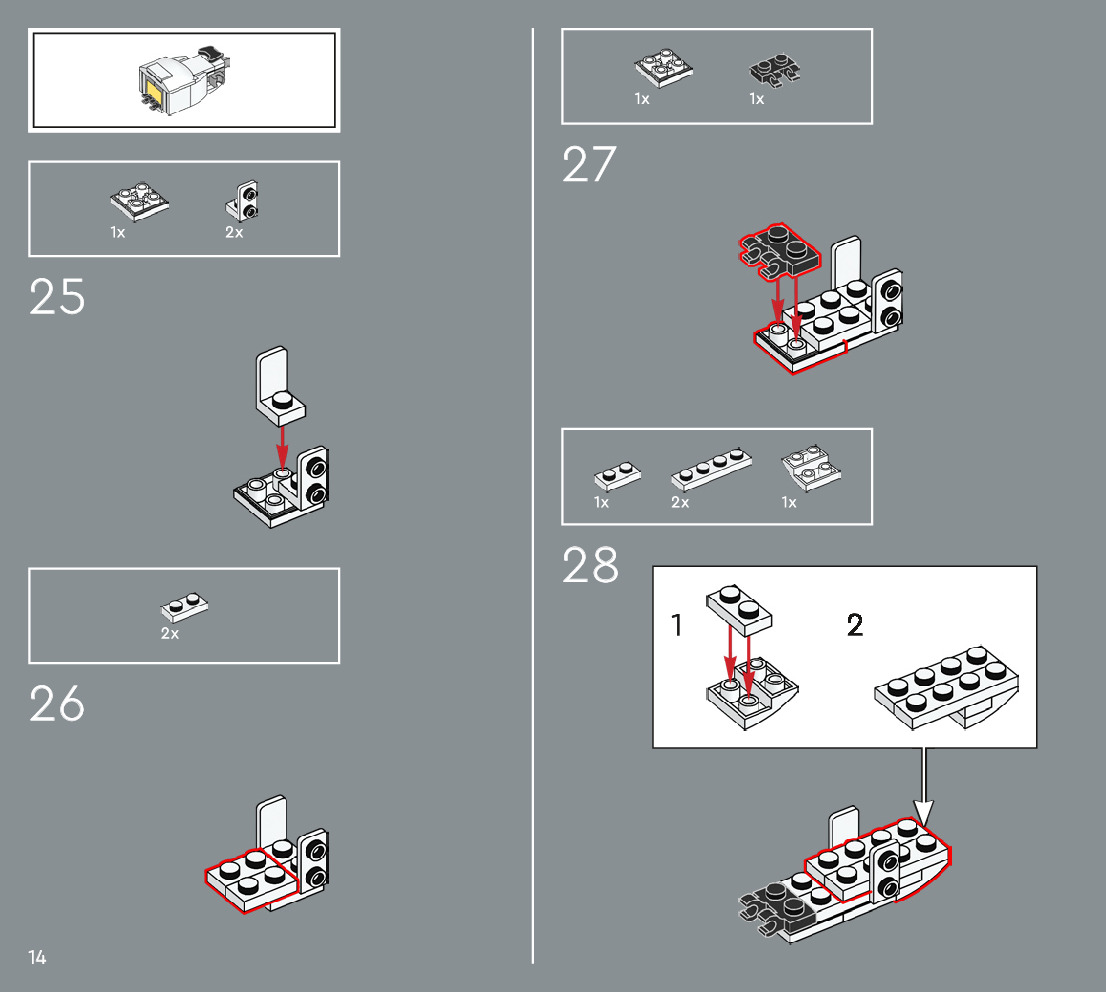 1x 2x

25

2x

26

14

1x 1x

27

1x 2x 1x

28

1

2