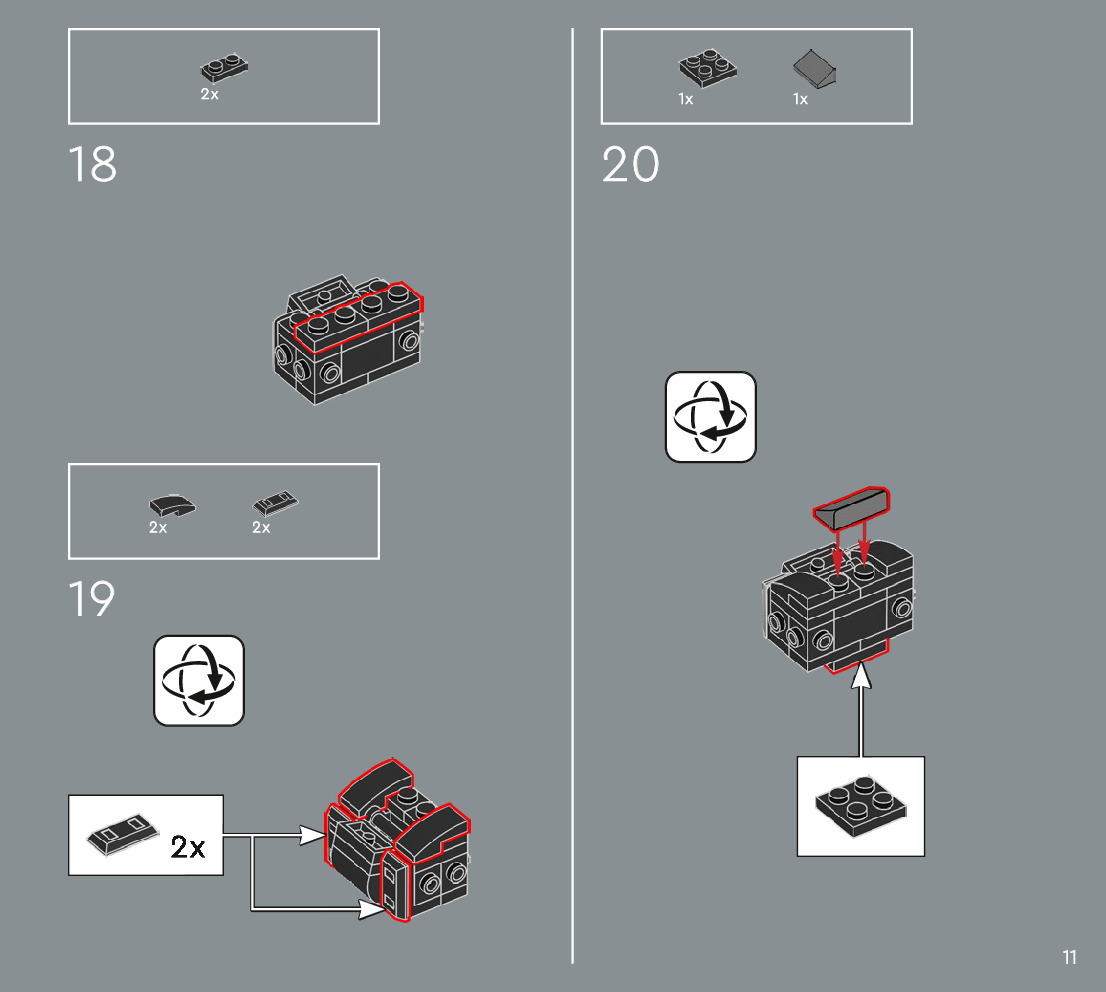 2x

18

2x 2x

19

2x

1x 1x

20

11