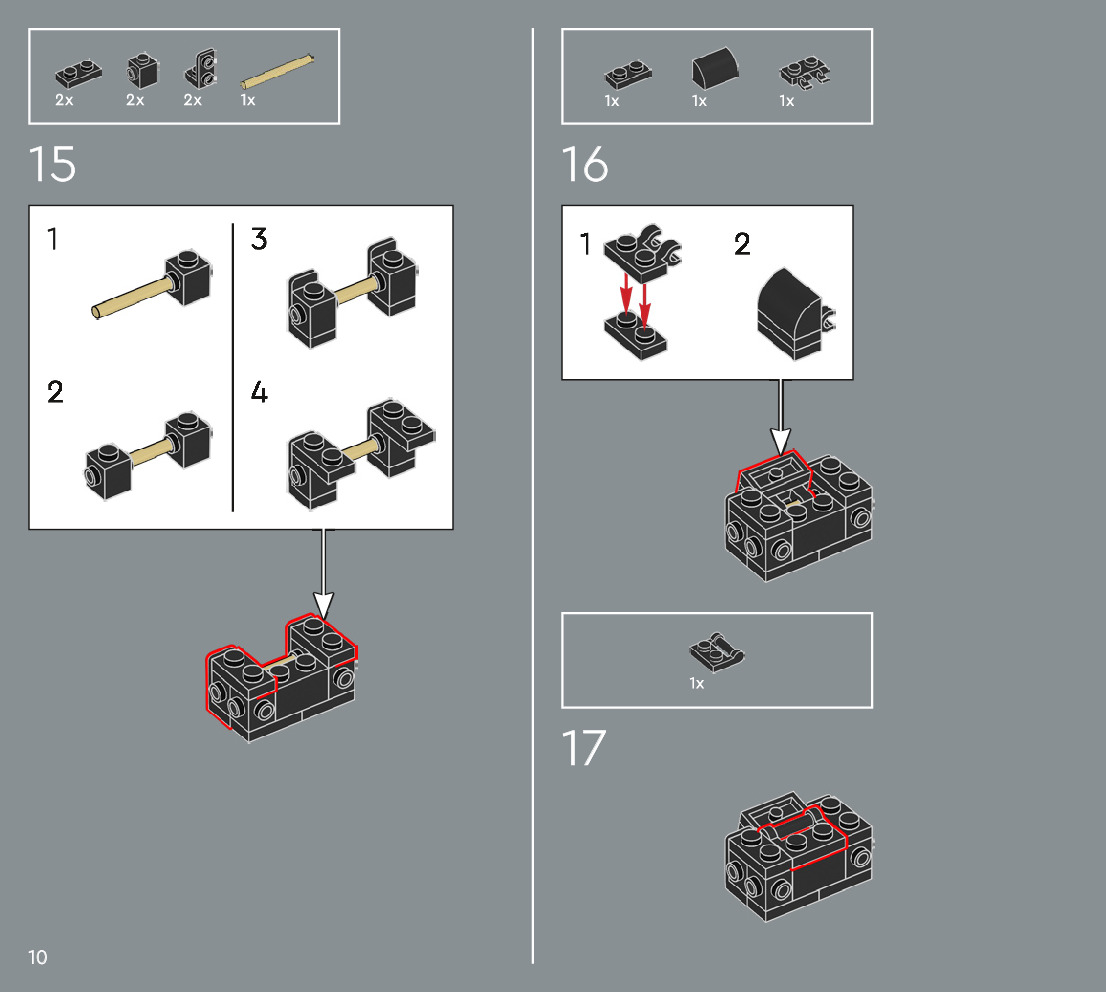 2x 2x 2x 1x

15

1

2

3

4

1x 1x 1x

16

1

2

1x

17

10