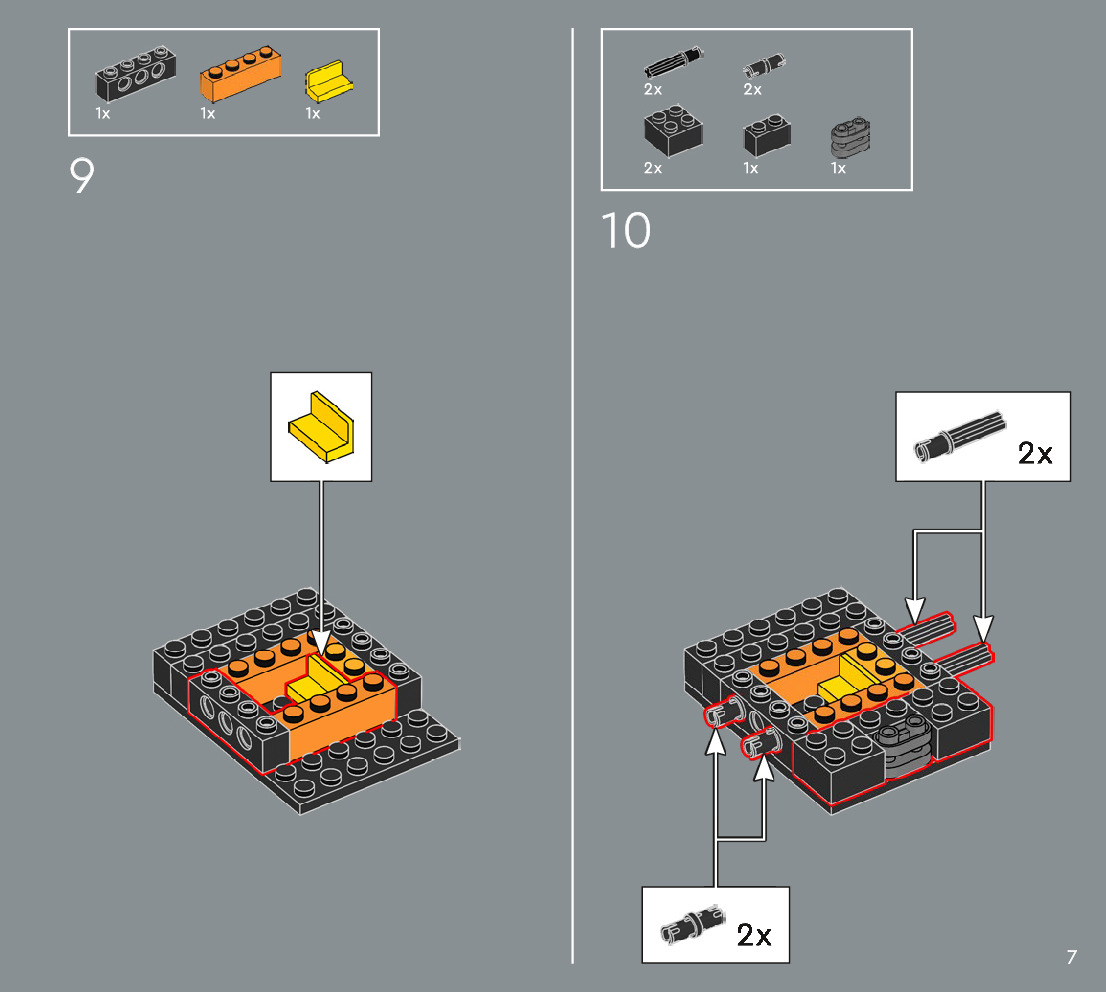 1x 1x 1x

9

2x 2x

2x 1x 1x

10

2x

2x

7